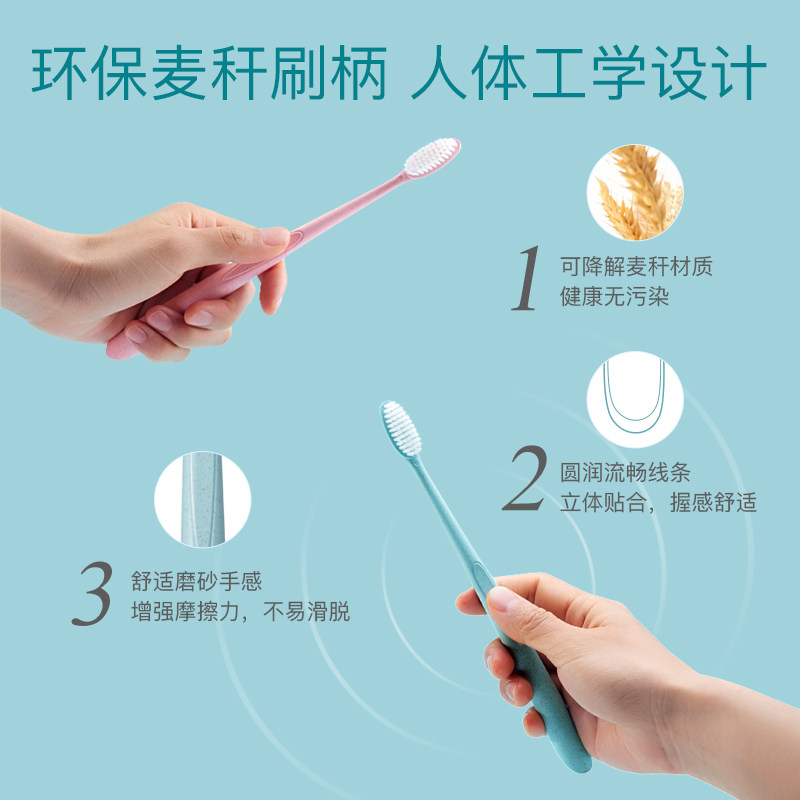 环保麦秆刷柄 人体工学设计

1 可降解麦秆材质
健康无污染

2 圆润流畅线条
立体贴合，握感舒适

3 舒适磨砂手感
增强摩擦力，不易滑脱