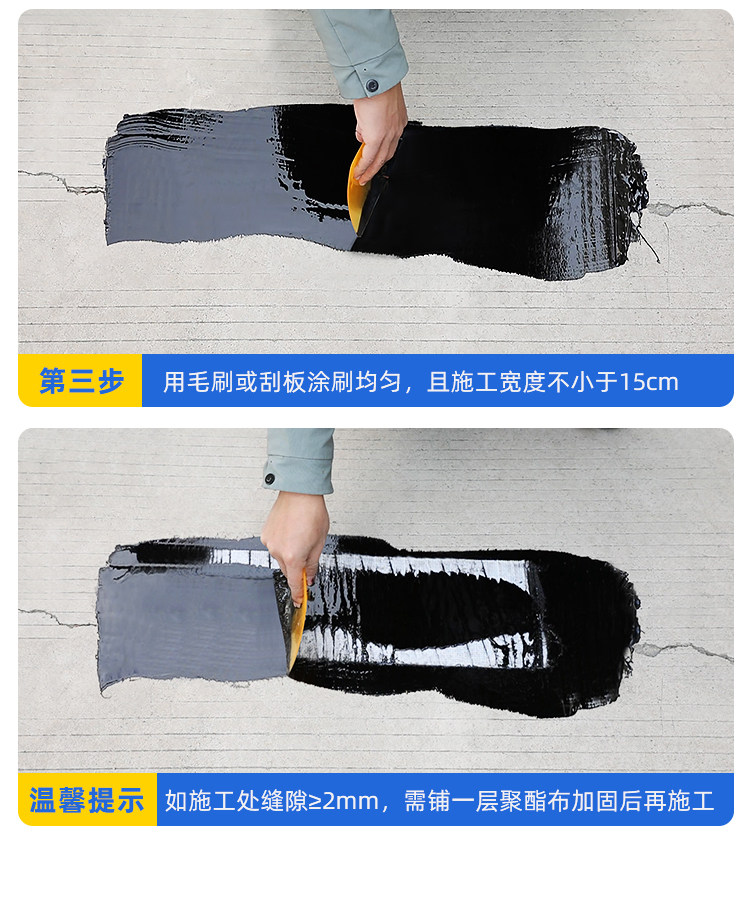 第三步

用毛刷或刮板涂刷均匀，且施工宽度不小于15cm

温馨提示

如施工处缝隙≥2mm，需铺一层聚酯布加固后再施工