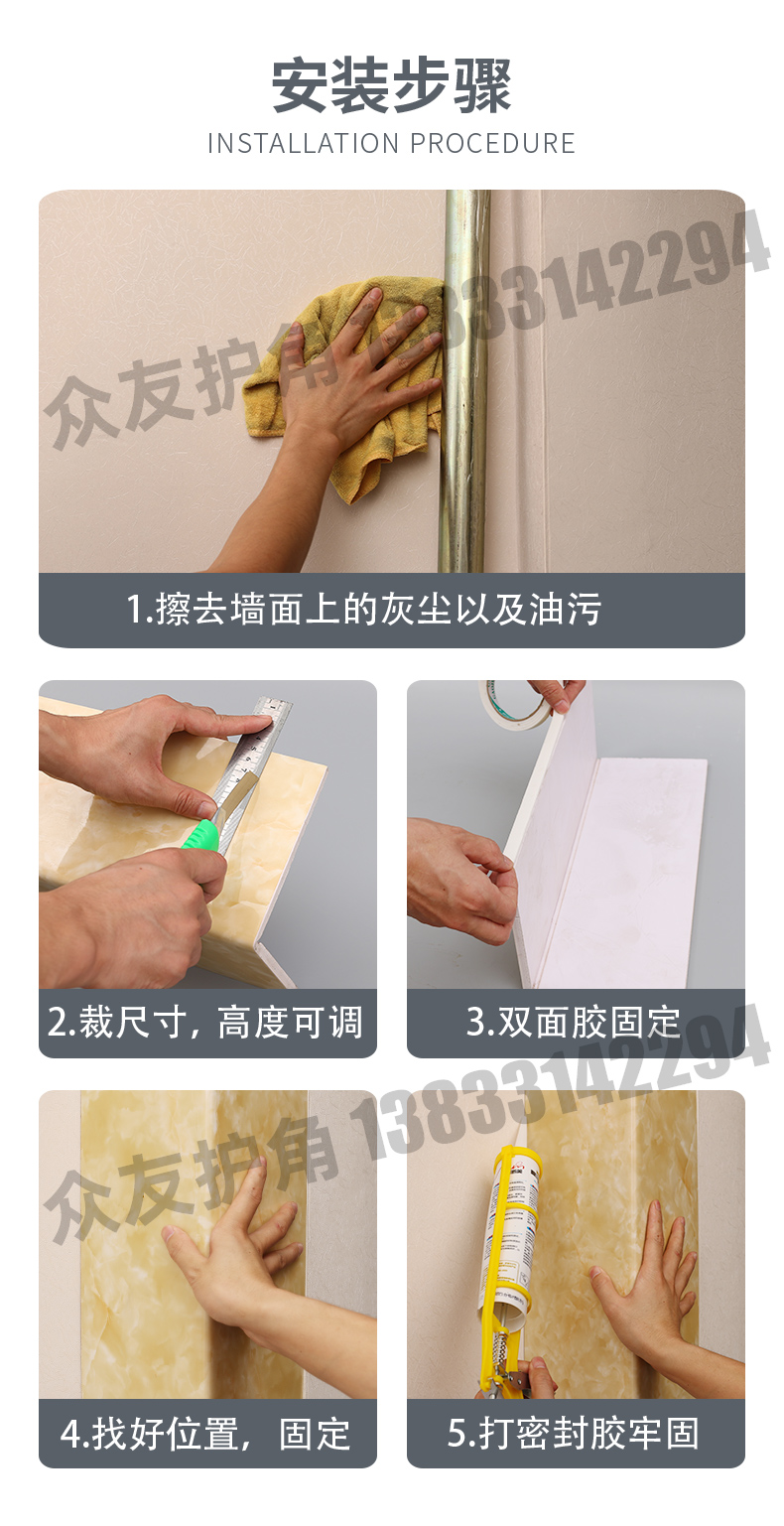 安装步骤
INSTALLATION PROCEDURE

众友护角 13833142294

1.擦去墙面上的灰尘以及油污

2.裁尺寸，高度可调

3.双面胶固定

众友护角 13833142294

4.找好位置，固定

5.打密封胶牢固