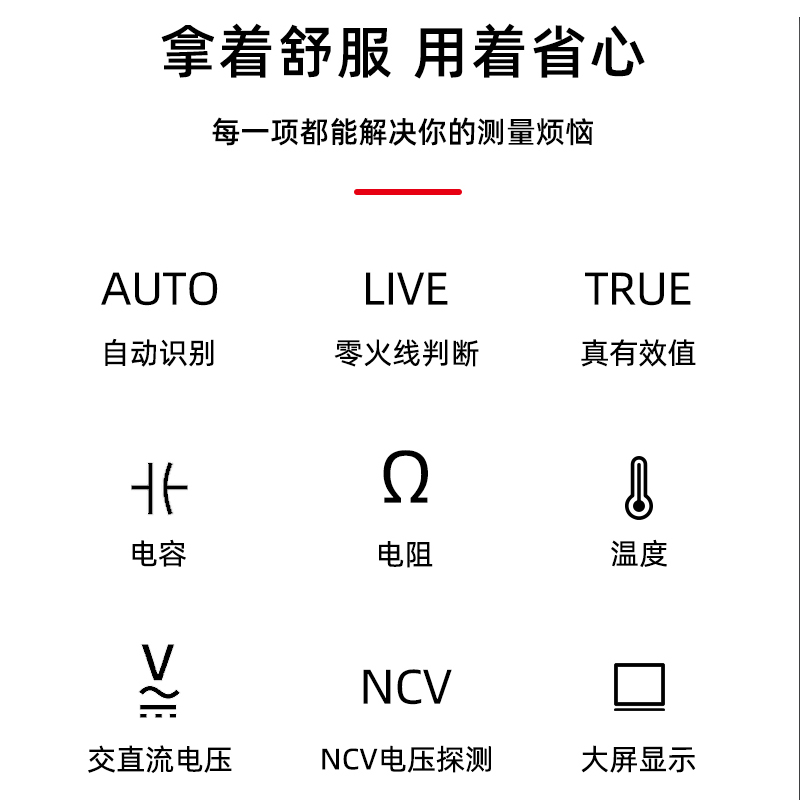 拿着舒服 用着省心

每一项都能解决你的测量烦恼

AUTO
自动识别

LIVE
零火线判断

TRUE
真有效值

电容

Ω
电阻

温度

V
交直流电压

NCV
NCV电压探测

大屏显示