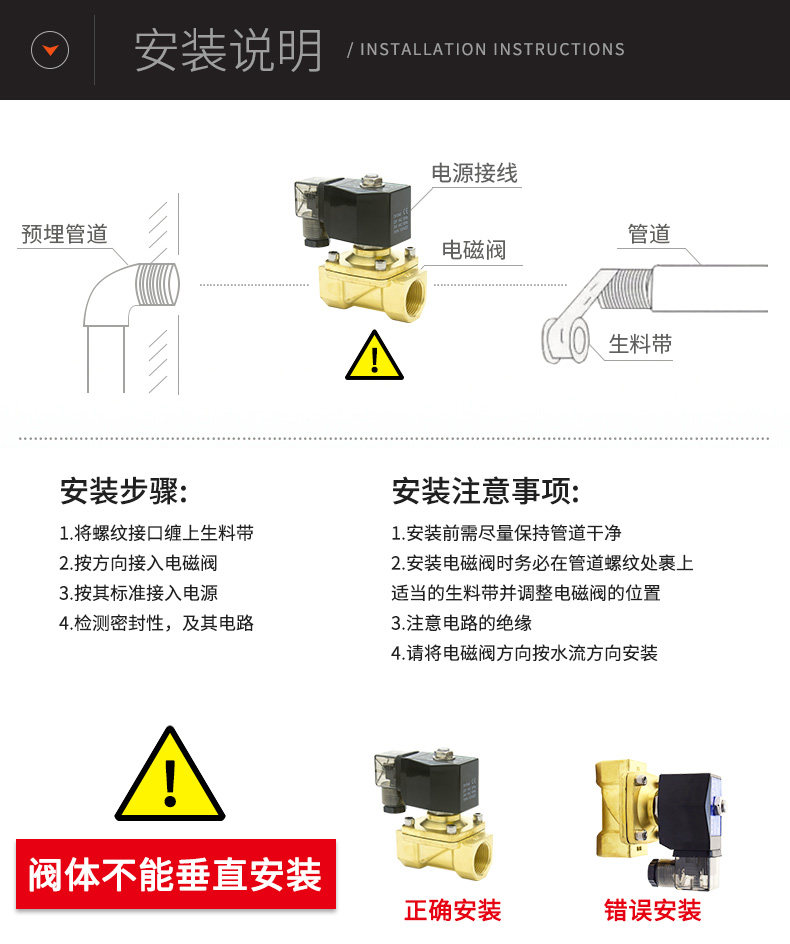 安装说明 / INSTALLATION INSTRUCTIONS

预埋管道

电源接线

电磁阀

管道

生料带

安装步骤:

1.将螺纹接口缠上生料带
2.按方向接入电磁阀
3.按其标准接入电源
4.检测密封性，及其电路

安装注意事项:

1.安装前需尽量保持管道干净
2.安装电磁阀时务必在管道螺纹处裹上适当的生料带并调整电磁阀的位置
3.注意电路的绝缘
4.请将电磁阀方向按水流方向安装

阀体不能垂直安装

正确安装

错误安装