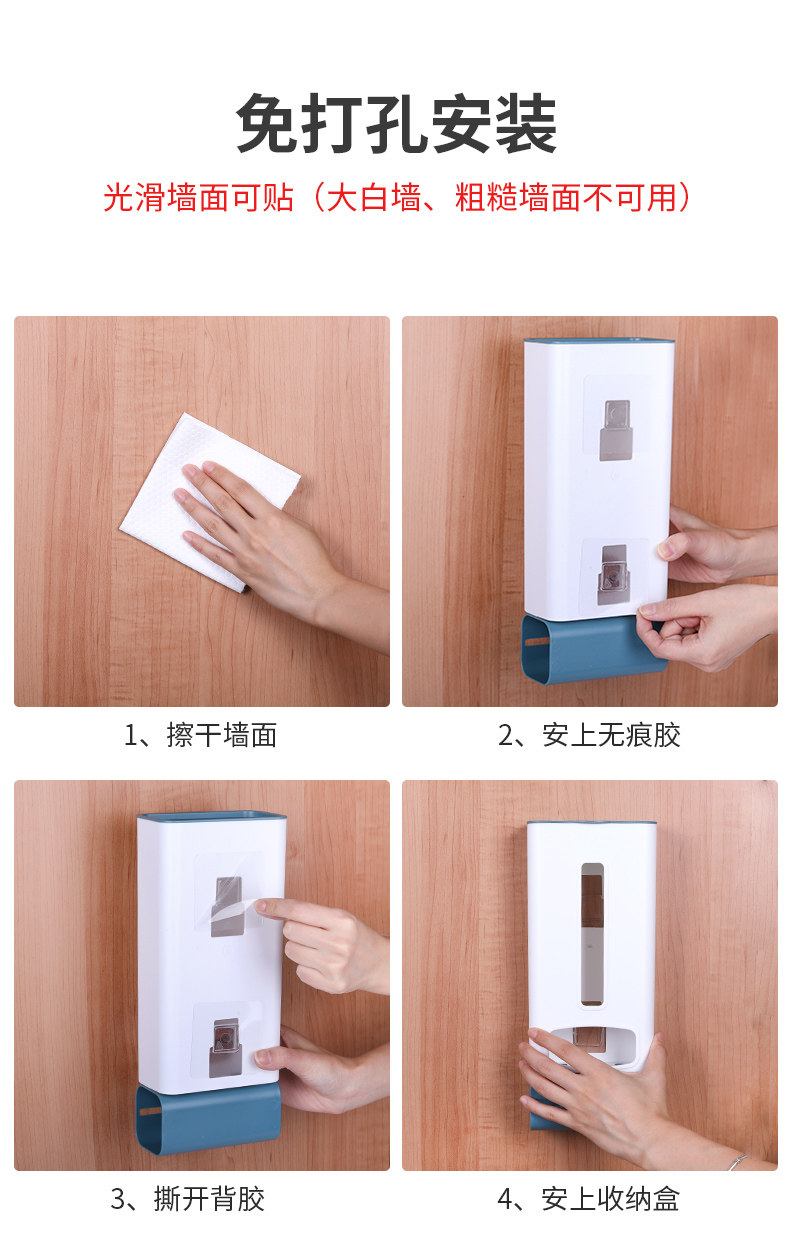 免打孔安装

光滑墙面可贴（大白墙、粗糙墙面不可用）

1、擦干墙面

2、安上无痕胶

3、撕开背胶

4、安上收纳盒