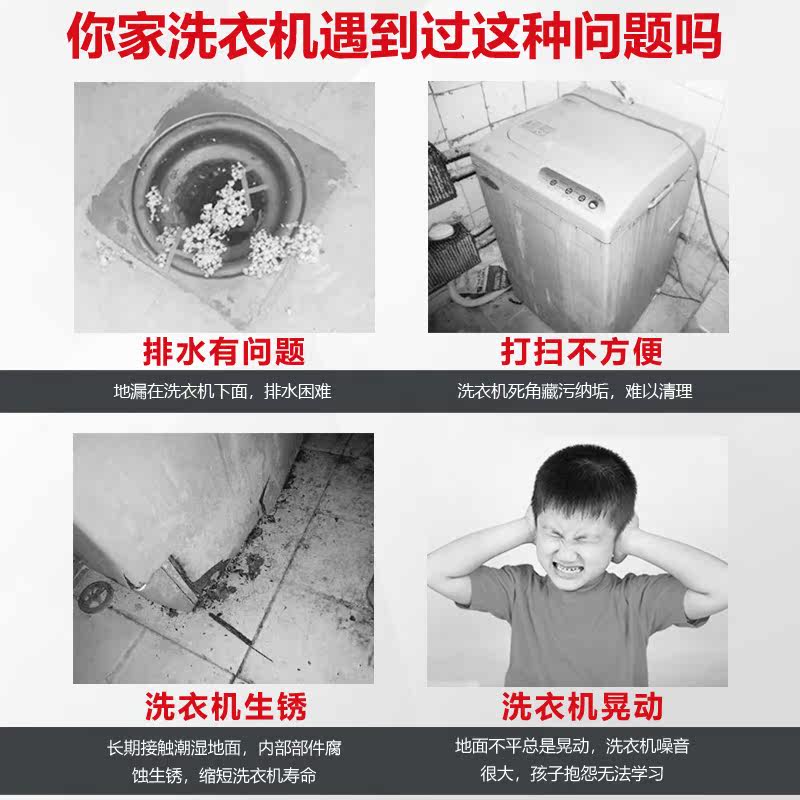 你家洗衣机遇到过这种问题吗

排水有问题

地漏在洗衣机下面，排水困难

打扫不方便

洗衣机死角藏污纳垢，难以清理

洗衣机生锈

长期接触潮湿地面，内部部件腐蚀生锈，缩短洗衣机寿命

洗衣机晃动

地面不平总是晃动，洗衣机噪音很大，孩子抱怨无法学习