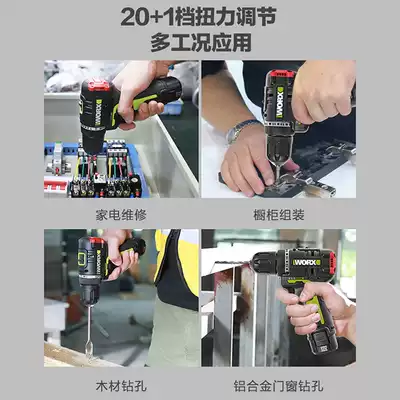 20+1档扭力调节
多工况应用

WORX

WORX

家电维修

橱柜组装

WORX

WORX

木材钻孔

铝合金门窗钻孔