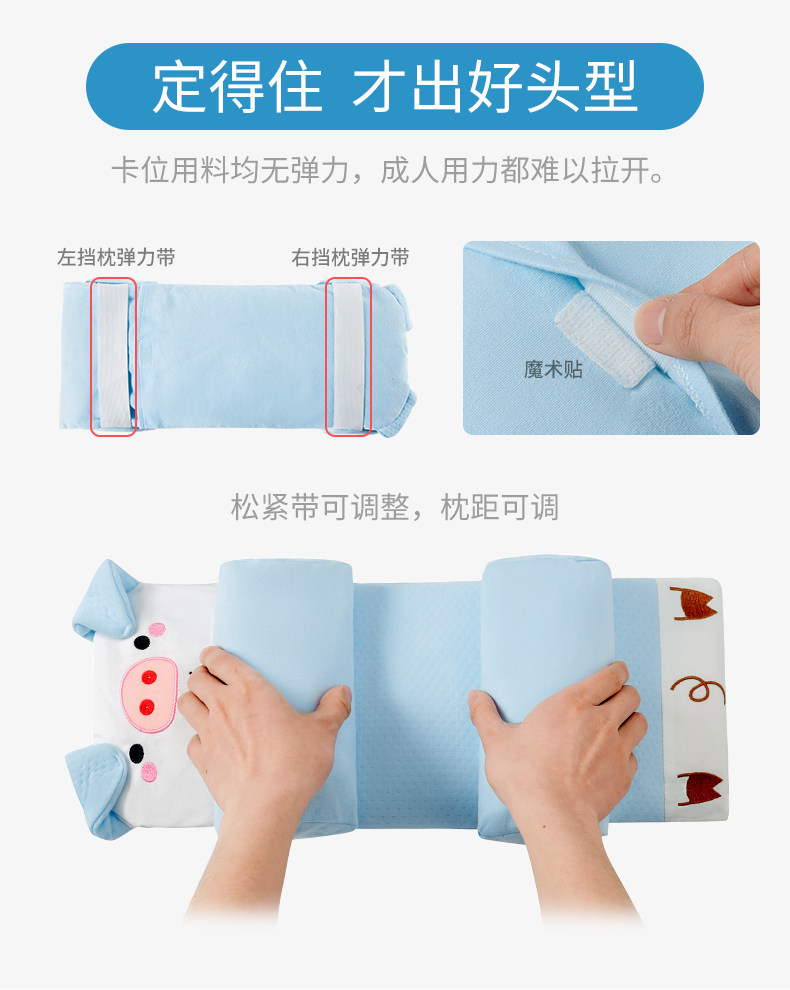 定得住 才出好头型

卡位用料均无弹力，成人用力都难以拉开。

左挡枕弹力带

右挡枕弹力带

魔术贴

松紧带可调整，枕距可调