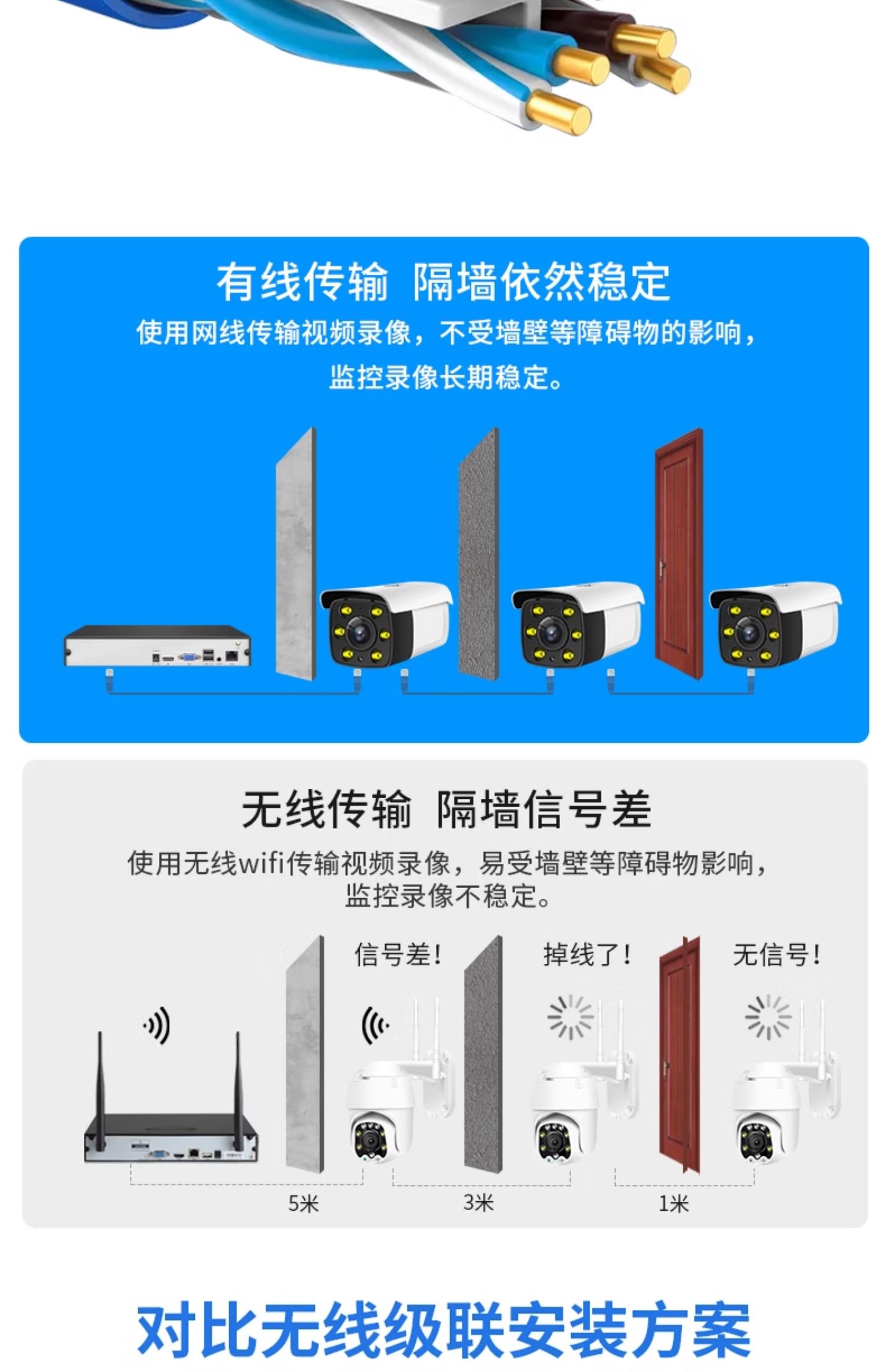 有线传输 隔墙依然稳定

使用网线传输视频录像，不受墙壁等障碍物的影响，监控录像长期稳定。

无线传输 隔墙信号差

使用无线wifi传输视频录像，易受墙壁等障碍物影响，监控录像不稳定。

信号差！

掉线了！

无信号！

5米

3米

1米

对比无线级联安装方案