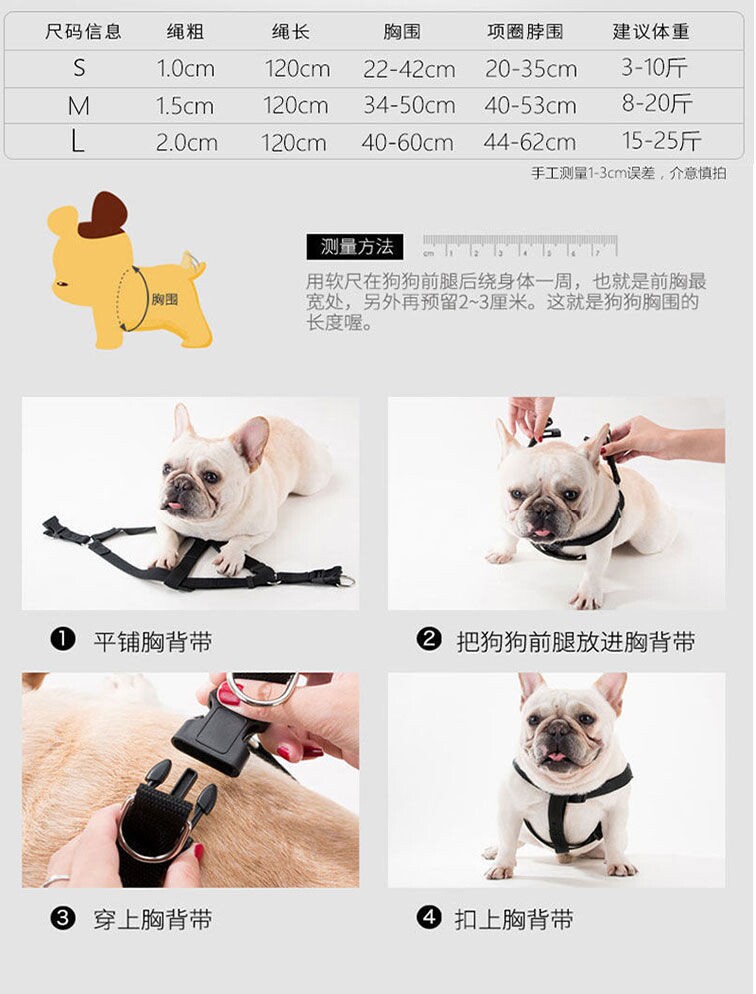 | 尺码信息 | 绳粗 | 绳长 | 胸围 | 项圈脖围 | 建议体重 |
|---|---|---|---|---|---|
| S | 1.0cm | 120cm | 22-42cm | 20-35cm | 3-10斤 |
| M | 1.5cm | 120cm | 34-50cm | 40-53cm | 8-20斤 |
| L | 2.0cm | 120cm | 40-60cm | 44-62cm | 15-25斤 |

手工测量1-3cm误差，介意慎拍

胸围

测量方法

cm 1 2 3 4 5 6 7

用软尺在狗狗前腿后绕身体一周，也就是前胸最宽处，另外再预留2~3厘米。这就是狗狗胸围的长度喔。

❶ 平铺胸背带

❷ 把狗狗前腿放进胸背带

❸ 穿上胸背带

❹ 扣上胸背带