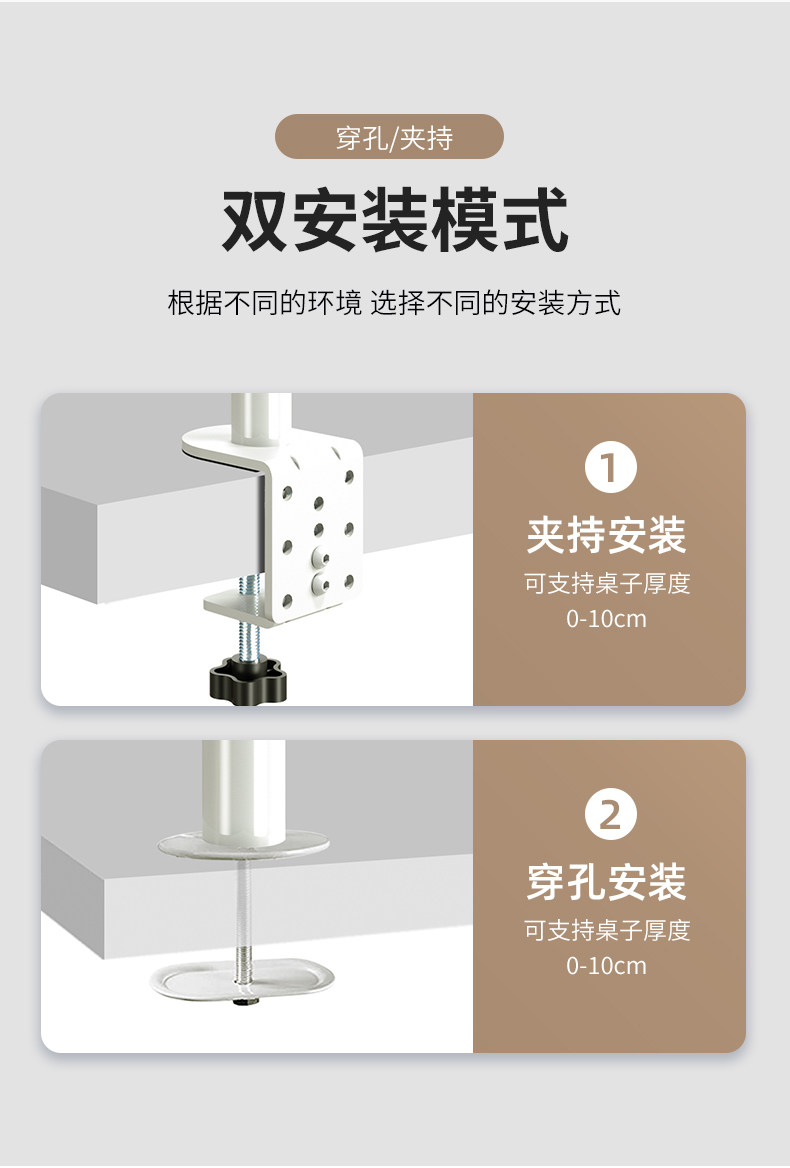 穿孔/夹持

双安装模式

根据不同的环境 选择不同的安装方式

1

夹持安装

可支持桌子厚度
0-10cm

2

穿孔安装

可支持桌子厚度
0-10cm