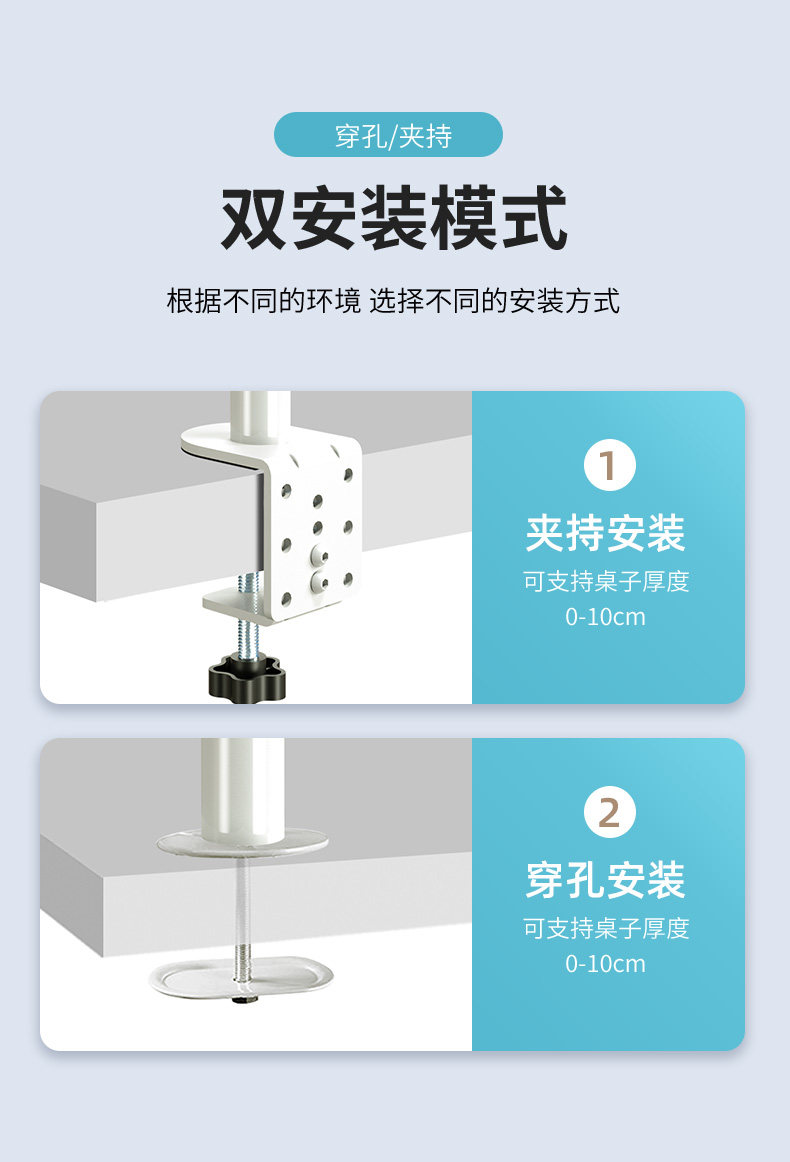 穿孔/夹持

双安装模式

根据不同的环境 选择不同的安装方式

1

夹持安装

可支持桌子厚度
0-10cm

2

穿孔安装

可支持桌子厚度
0-10cm