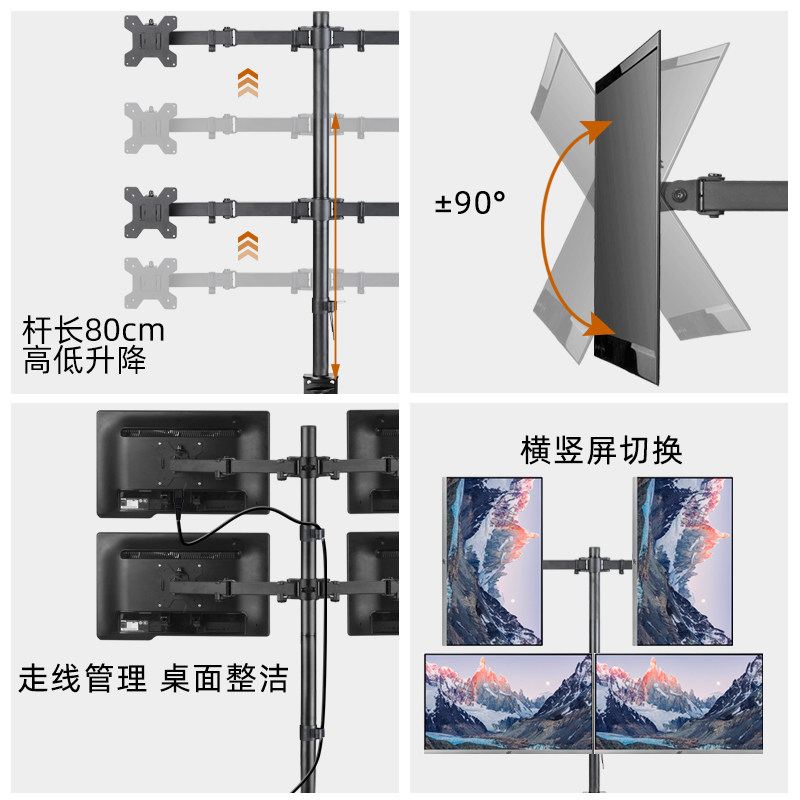 杆长80cm
高低升降

±90°

走线管理 桌面整洁

横竖屏切换