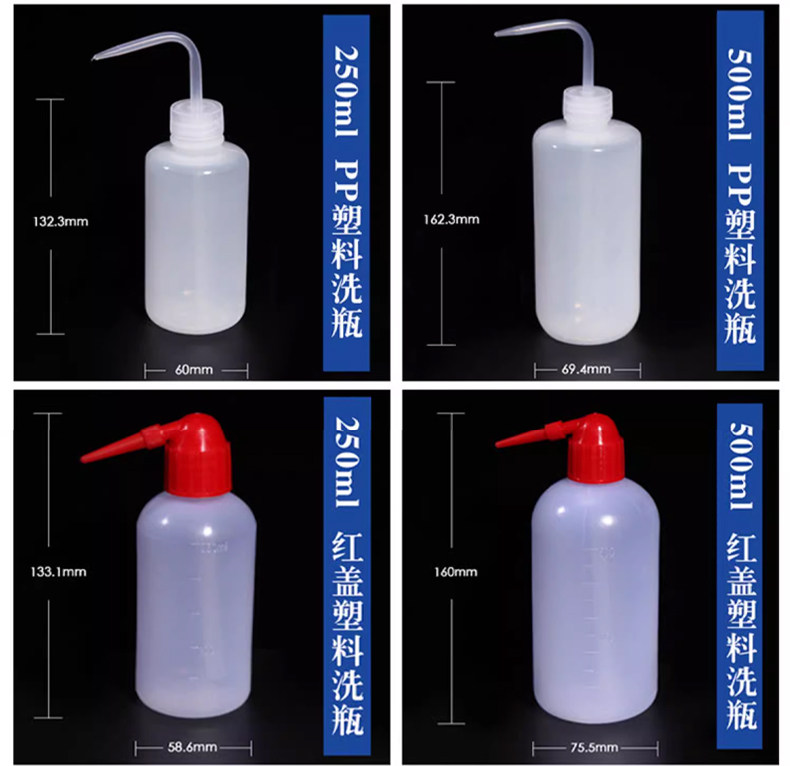 132.3mm

60mm

250ml PP塑料洗瓶

162.3mm

69.4mm

500ml PP塑料洗瓶

133.1mm

58.6mm

250ml 红盖塑料洗瓶

160mm

75.5mm

500ml 红盖塑料洗瓶