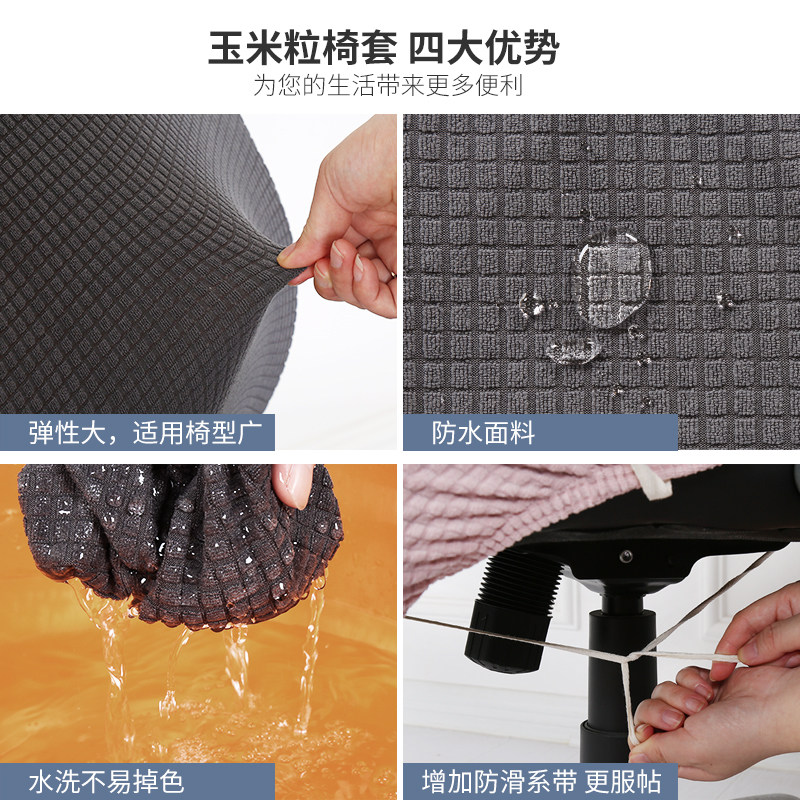 玉米粒椅套 四大优势
为您的生活带来更多便利

弹性大，适用椅型广

防水面料

水洗不易掉色

增加防滑系带 更服帖