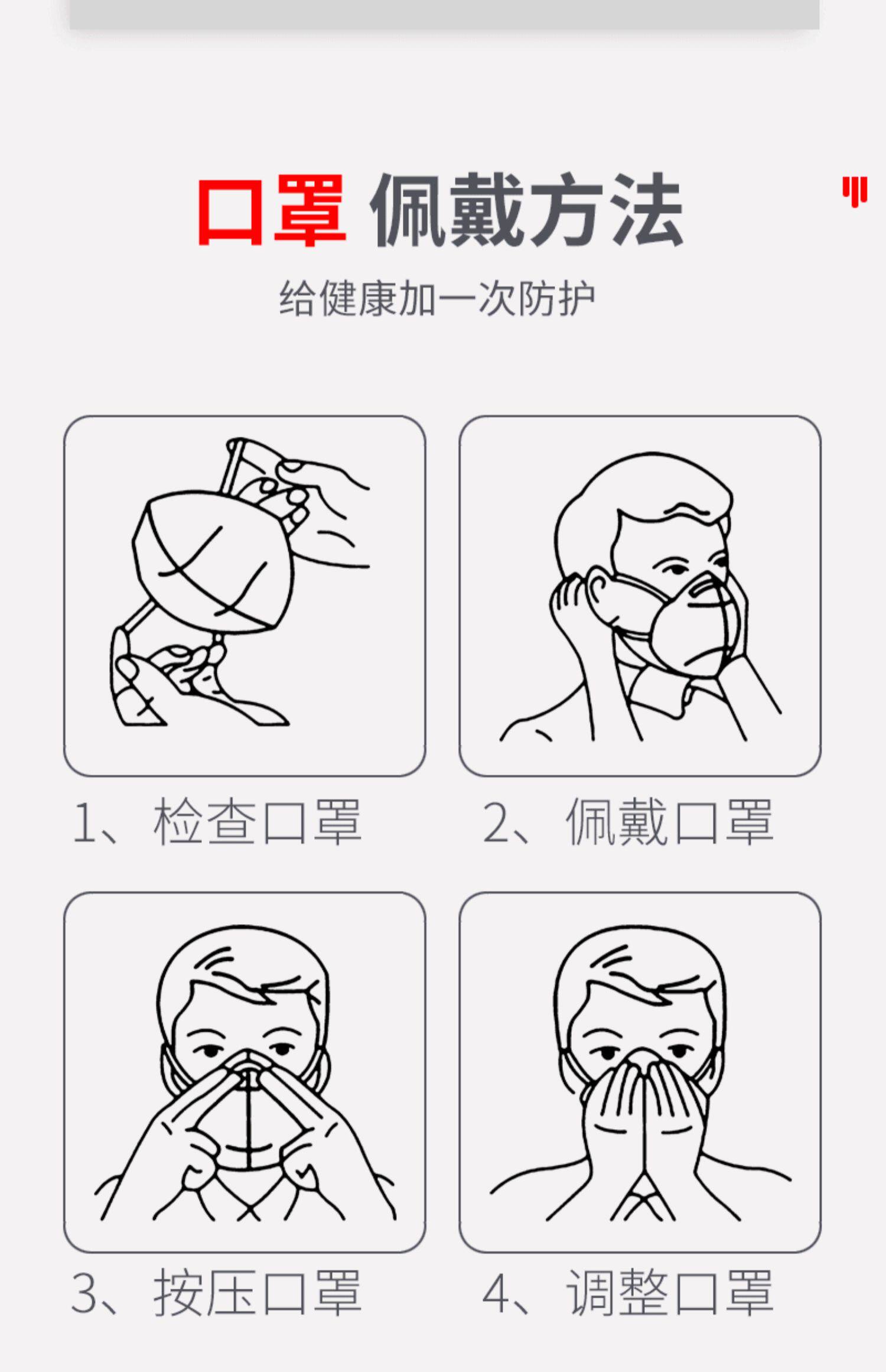 口罩 佩戴方法

给健康加一次防护

1、检查口罩

2、佩戴口罩

3、按压口罩

4、调整口罩