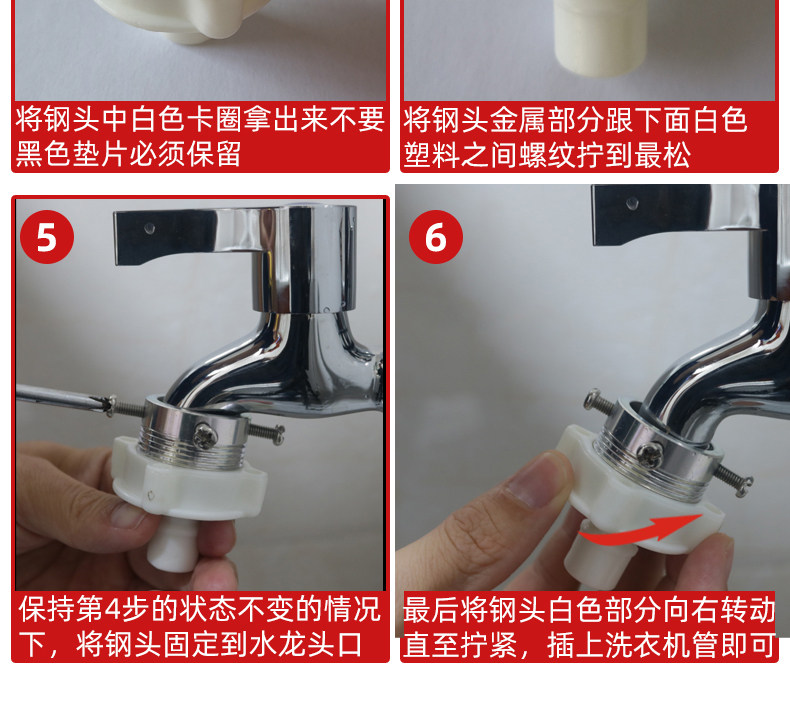 将钢头中白色卡圈拿出来不要黑色垫片必须保留

将钢头金属部分跟下面白色塑料之间螺纹拧到最松

5

保持第4步的状态不变的情况下，将钢头固定到水龙头口

6

最后将钢头白色部分向右转动直至拧紧，插上洗衣机管即可