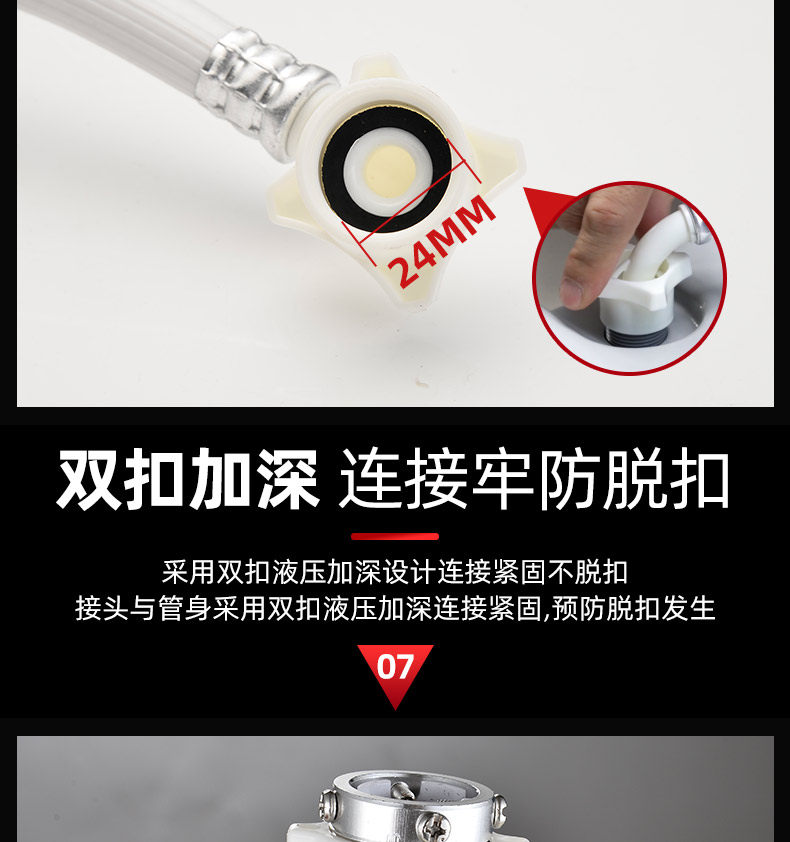 24MM

双扣加深 连接牢防脱扣

采用双扣液压加深设计连接紧固不脱扣
接头与管身采用双扣液压加深连接紧固,预防脱扣发生

07