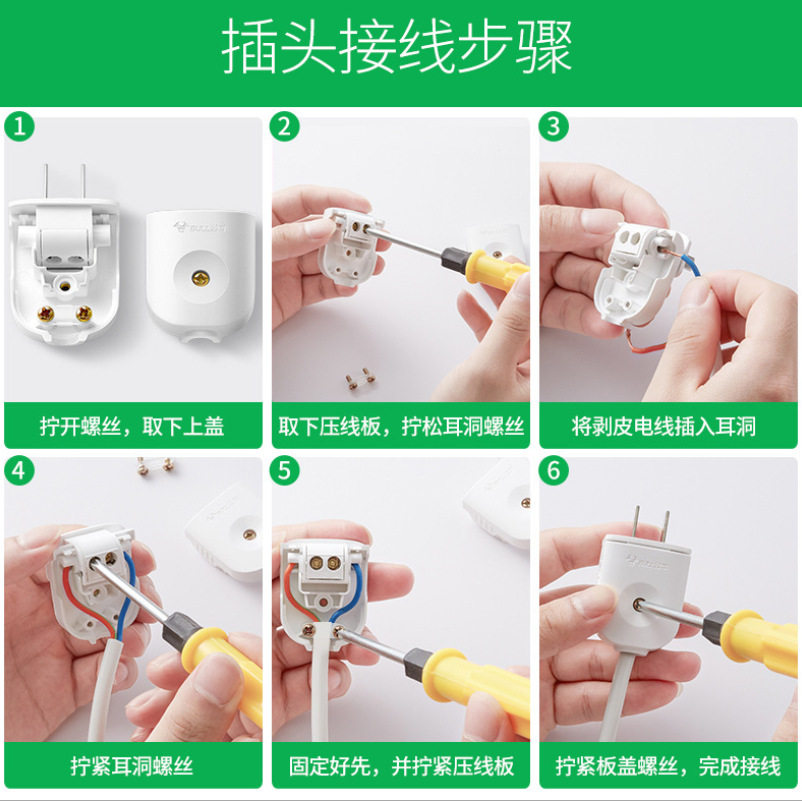 插头接线步骤

1
拧开螺丝，取下上盖

2
取下压线板，拧松耳洞螺丝

3
将剥皮电线插入耳洞

4
拧紧耳洞螺丝

5
固定好先，并拧紧压线板

6
拧紧板盖螺丝，完成接线