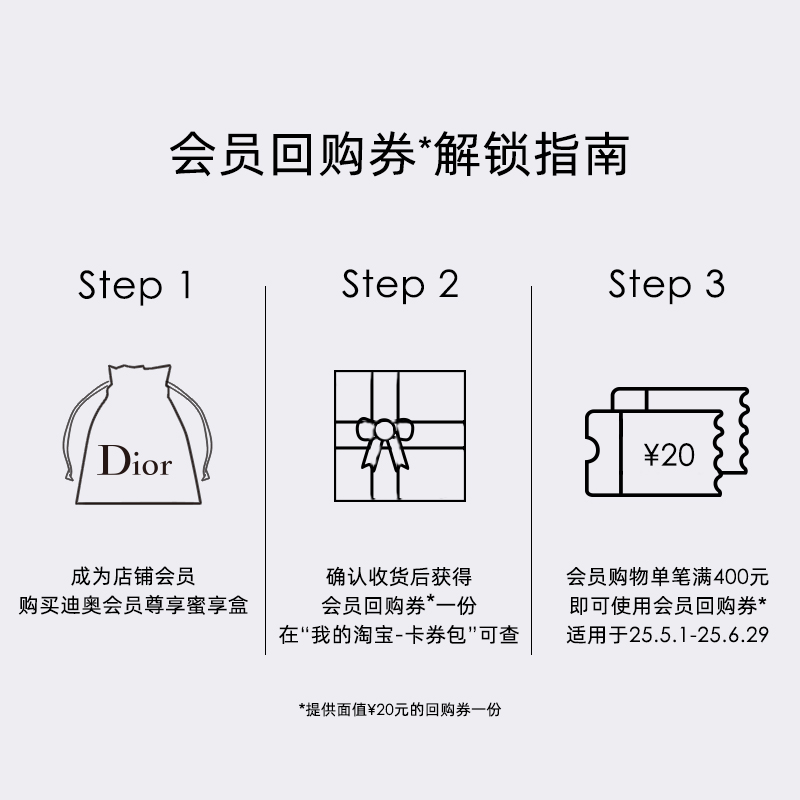 会员回购券*解锁指南

Step 1

Dior

成为店铺会员
购买迪奥会员尊享蜜享盒

Step 2

确认收货后获得
会员回购券*一份
在“我的淘宝-卡券包”可查

Step 3

¥20

会员购物单笔满400元
即可使用会员回购券*
适用于25.5.1-25.6.29

*提供面值¥20元的回购券一份