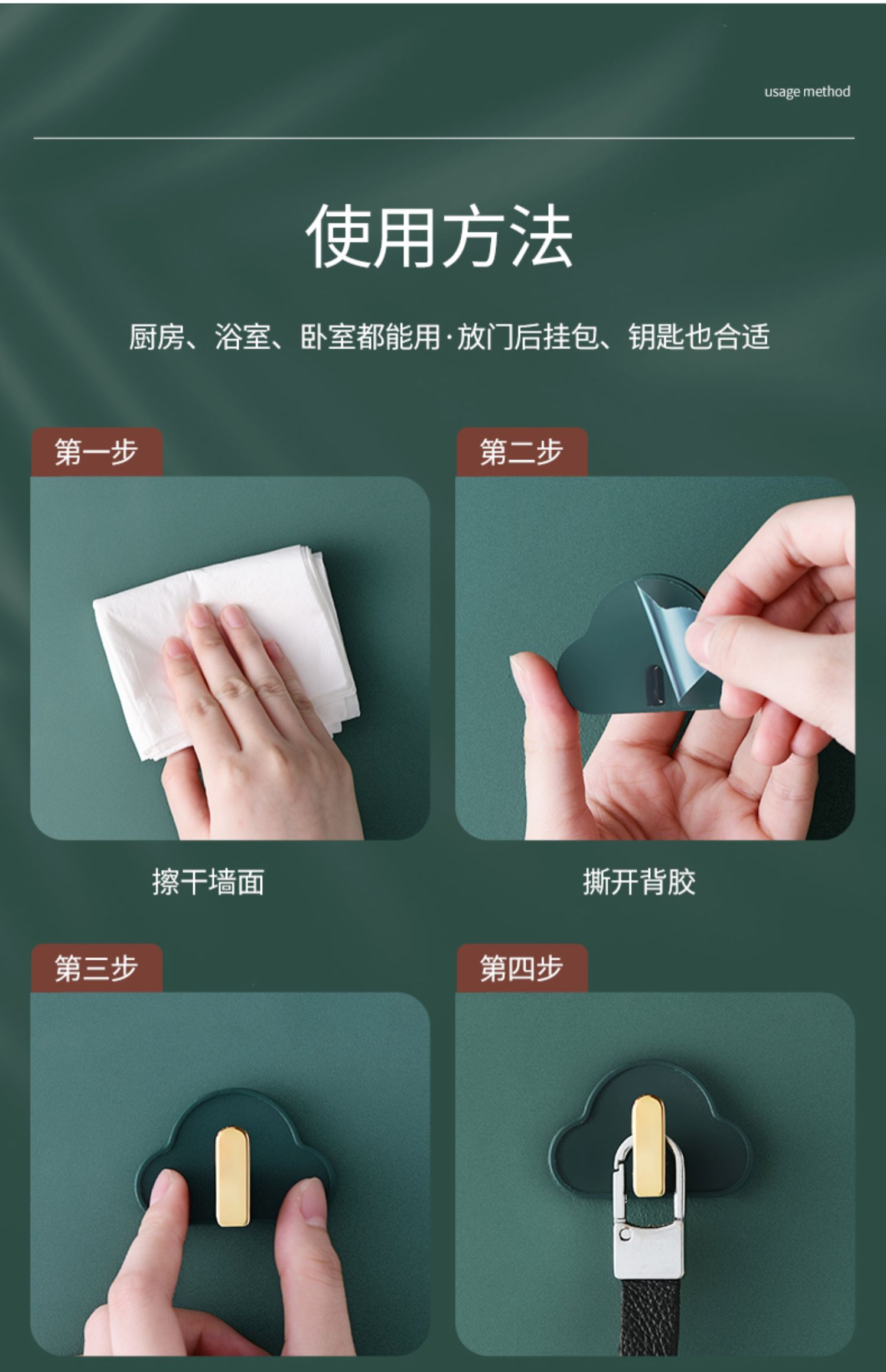 usage method

使用方法

厨房、浴室、卧室都能用·放门后挂包、钥匙也合适

第一步

擦干墙面

第二步

撕开背胶

第三步

第四步