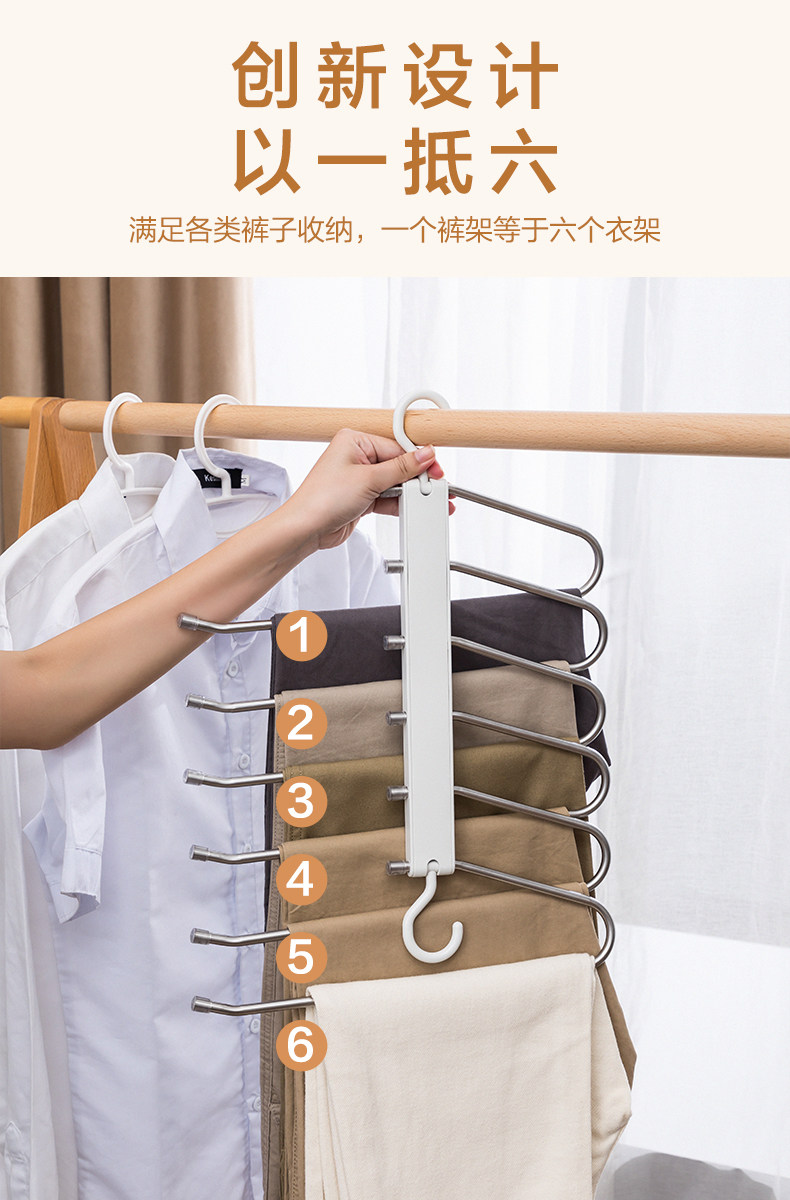 创新设计
以一抵六

满足各类裤子收纳，一个裤架等于六个衣架

1
2
3
4
5
6