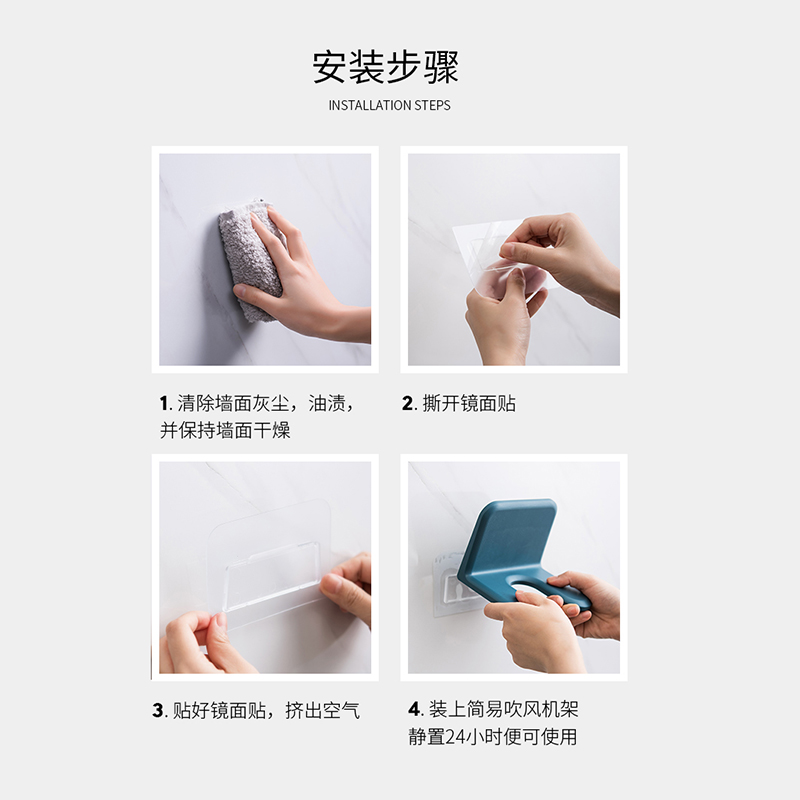 安装步骤

INSTALLATION STEPS

1. 清除墙面灰尘，油渍，并保持墙面干燥

2. 撕开镜面贴

3. 贴好镜面贴，挤出空气

4. 装上简易吹风机架
静置24小时便可使用