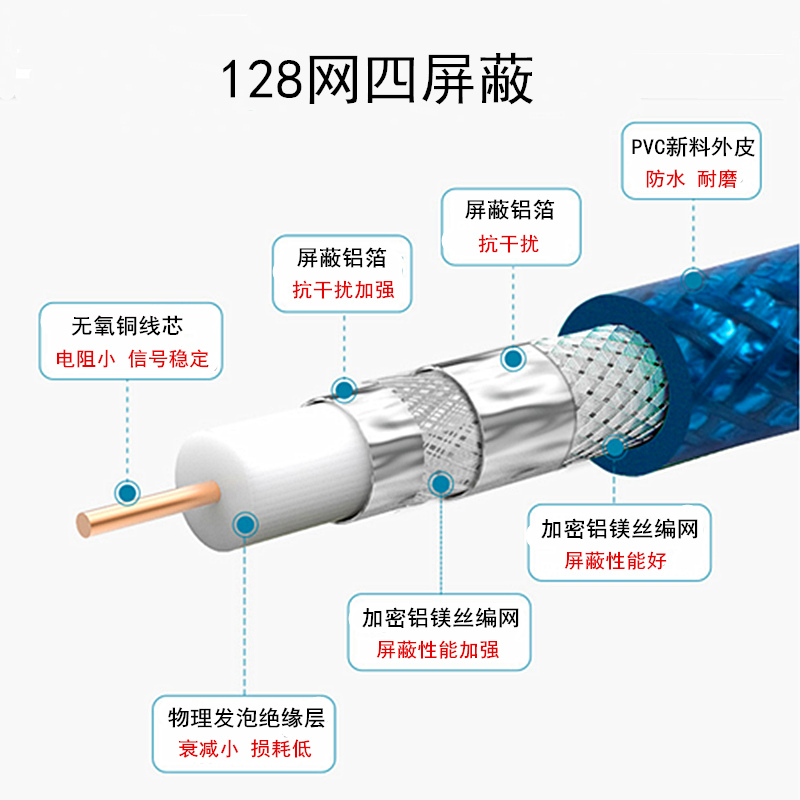 128网四屏蔽

PVC新料外皮
防水 耐磨

屏蔽铝箔
抗干扰

屏蔽铝箔
抗干扰加强

无氧铜线芯
电阻小 信号稳定

加密铝镁丝编网
屏蔽性能好

加密铝镁丝编网
屏蔽性能加强

物理发泡绝缘层
衰减小 损耗低