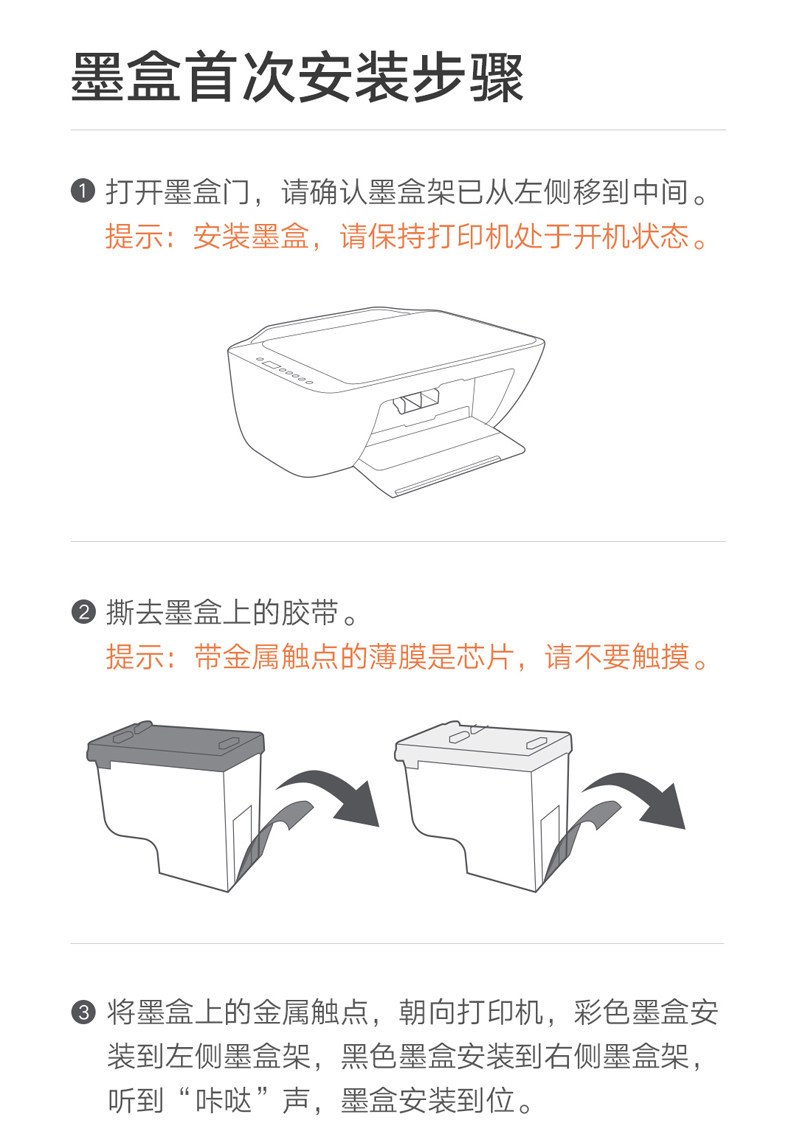 墨盒首次安装步骤

❶ 打开墨盒门，请确认墨盒架已从左侧移到中间。
提示：安装墨盒，请保持打印机处于开机状态。

❷ 撕去墨盒上的胶带。
提示：带金属触点的薄膜是芯片，请不要触摸。

❸ 将墨盒上的金属触点，朝向打印机，彩色墨盒安装到左侧墨盒架，黑色墨盒安装到右侧墨盒架，听到“咔哒”声，墨盒安装到位。