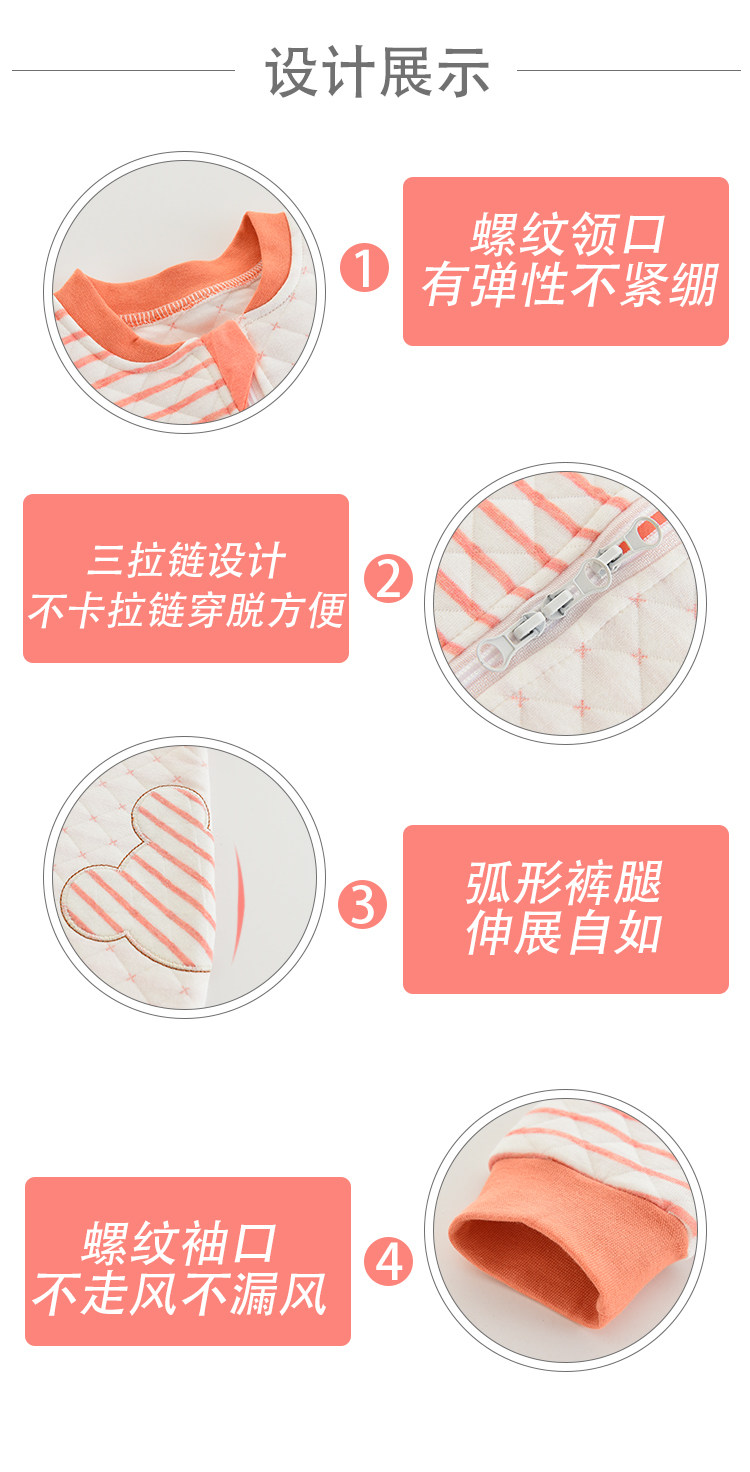 设计展示

1
螺纹领口
有弹性不紧绷

三拉链设计
不卡拉链穿脱方便
2

3
弧形裤腿
伸展自如

螺纹袖口
不走风不漏风
4