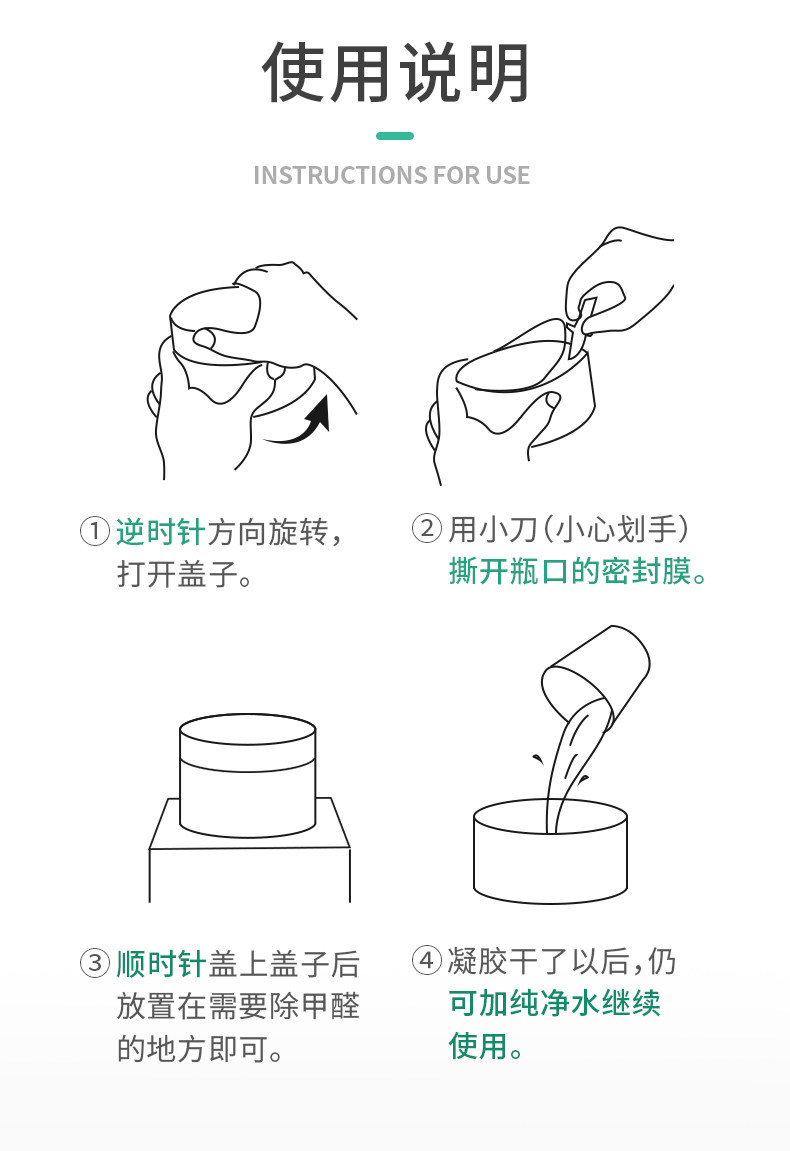 使用说明

INSTRUCTIONS FOR USE

① 逆时针方向旋转，打开盖子。

② 用小刀（小心划手）撕开瓶口的密封膜。

③ 顺时针盖上盖子后放置在需要除甲醛的地方即可。

④ 凝胶干了以后，仍可加纯净水继续使用。