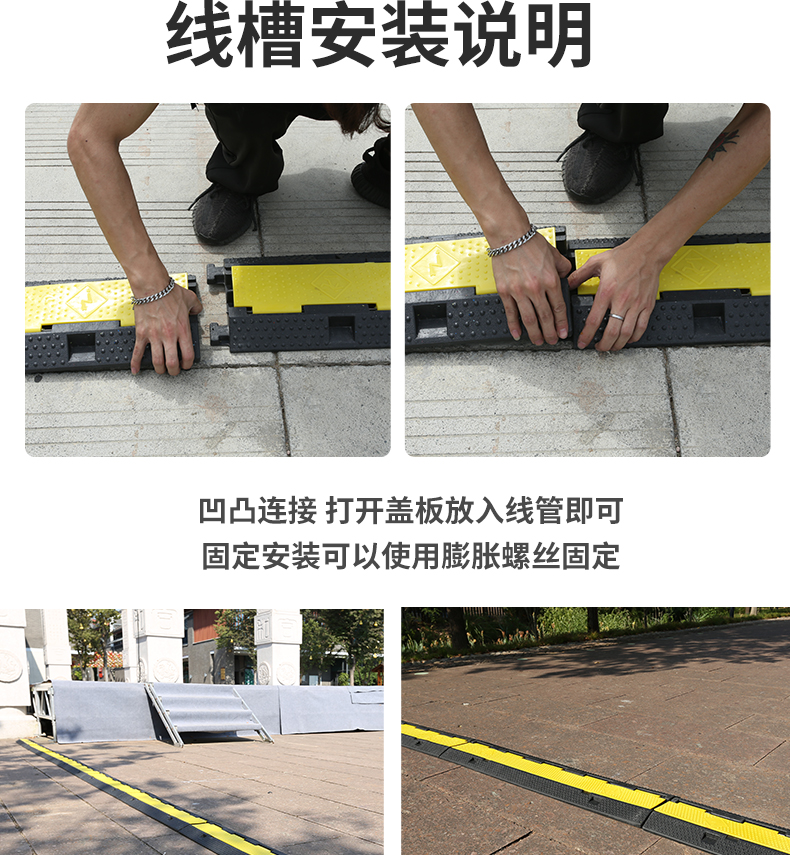 线槽安装说明

凹凸连接 打开盖板放入线管即可
固定安装可以使用膨胀螺丝固定