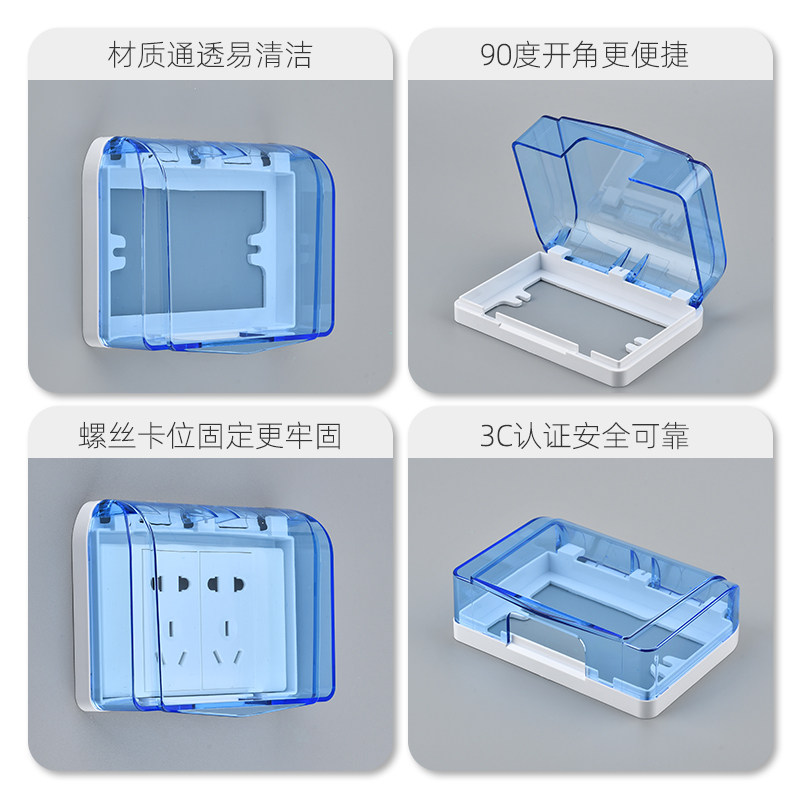 材质通透易清洁

90度开角更便捷

螺丝卡位固定更牢固

3C认证安全可靠