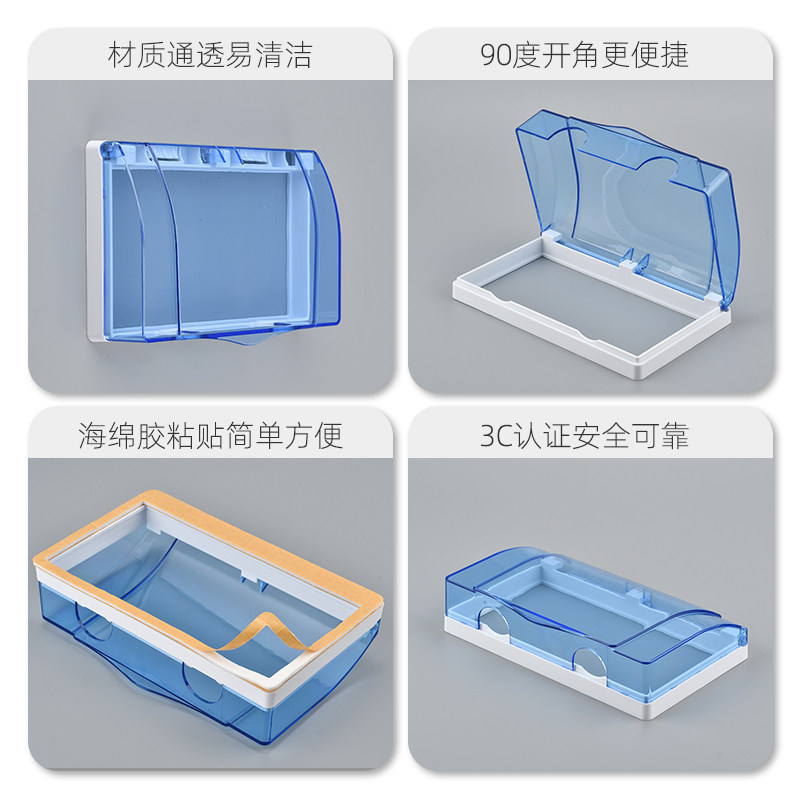 材质通透易清洁

90度开角更便捷

海绵胶粘贴简单方便

3C认证安全可靠