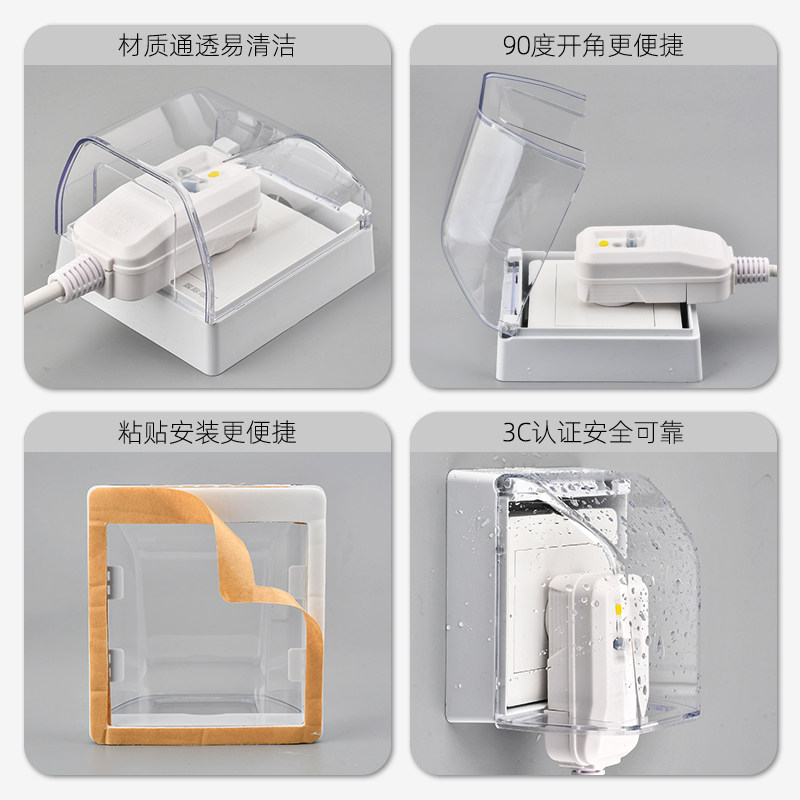 材质通透易清洁

90度开角更便捷

粘贴安装更便捷

3C认证安全可靠