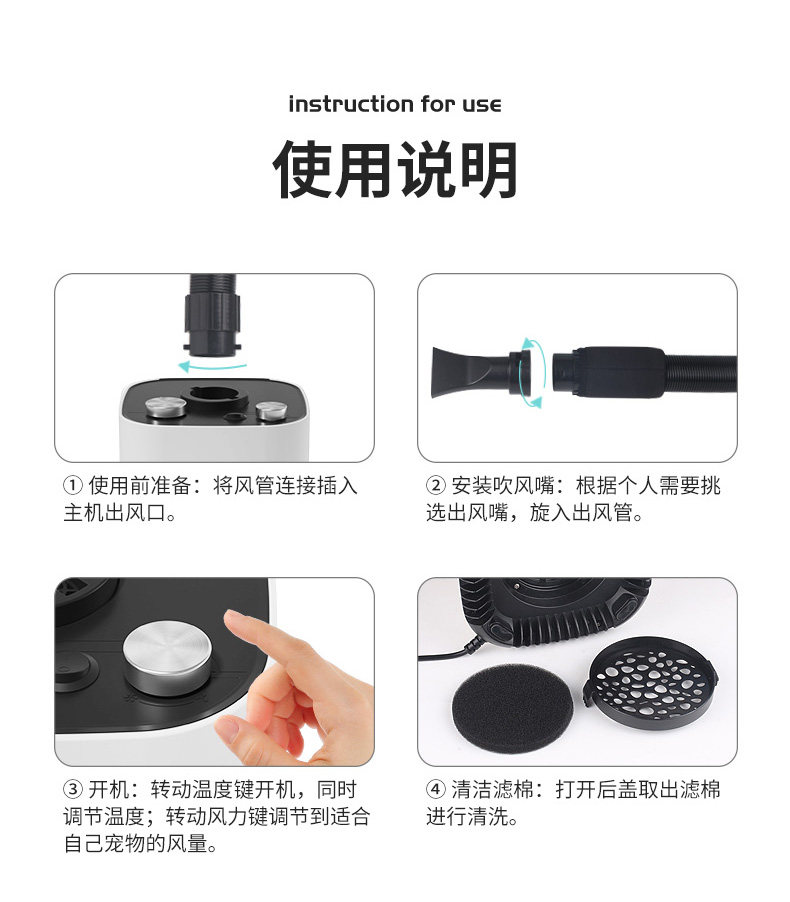 instruction for use

使用说明

① 使用前准备：将风管连接插入主机出风口。

② 安装吹风嘴：根据个人需要挑选出风嘴，旋入出风管。

③ 开机：转动温度键开机，同时调节温度；转动风力键调节到适合自己宠物的风量。

④ 清洁滤棉：打开后盖取出滤棉进行清洗。