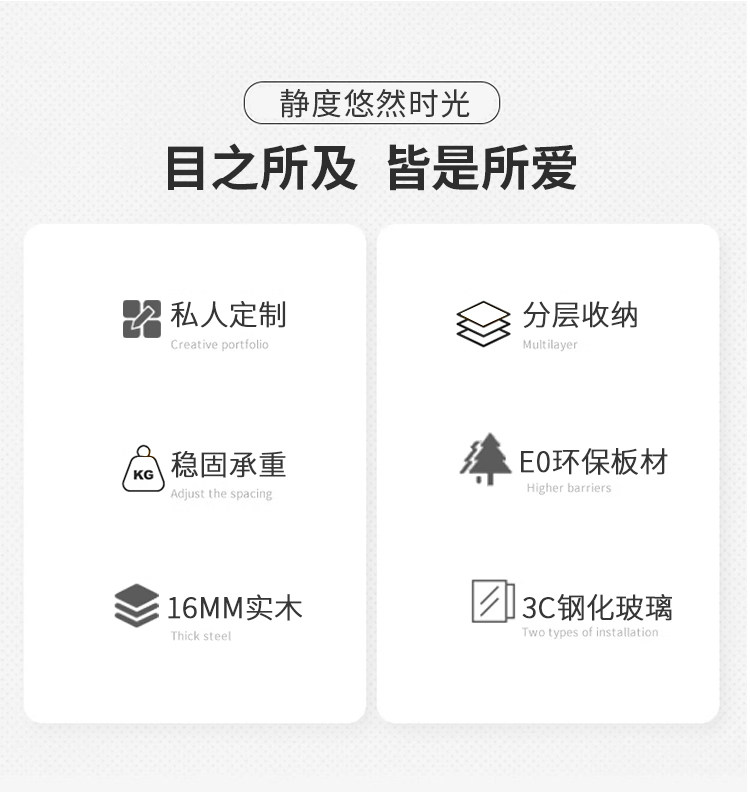 静度悠然时光

目之所及 皆是所爱

私人定制
Creative portfolio

KG
稳固承重
Adjust the spacing

16MM实木
Thick steel

分层收纳
Multilayer

E0环保板材
Higher barriers

3C钢化玻璃
Two types of installation