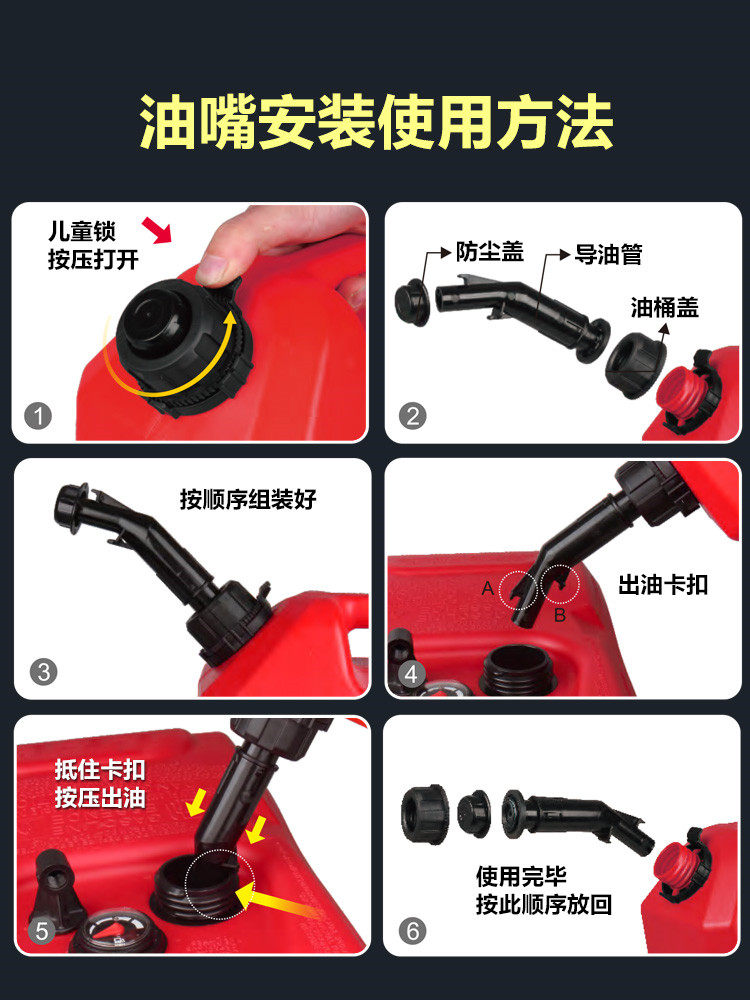 油嘴安装使用方法

儿童锁
按压打开

1

防尘盖
导油管
油桶盖

2

按顺序组装好

3

A
B
出油卡扣

4

抵住卡扣
按压出油

5

使用完毕
按此顺序放回

6