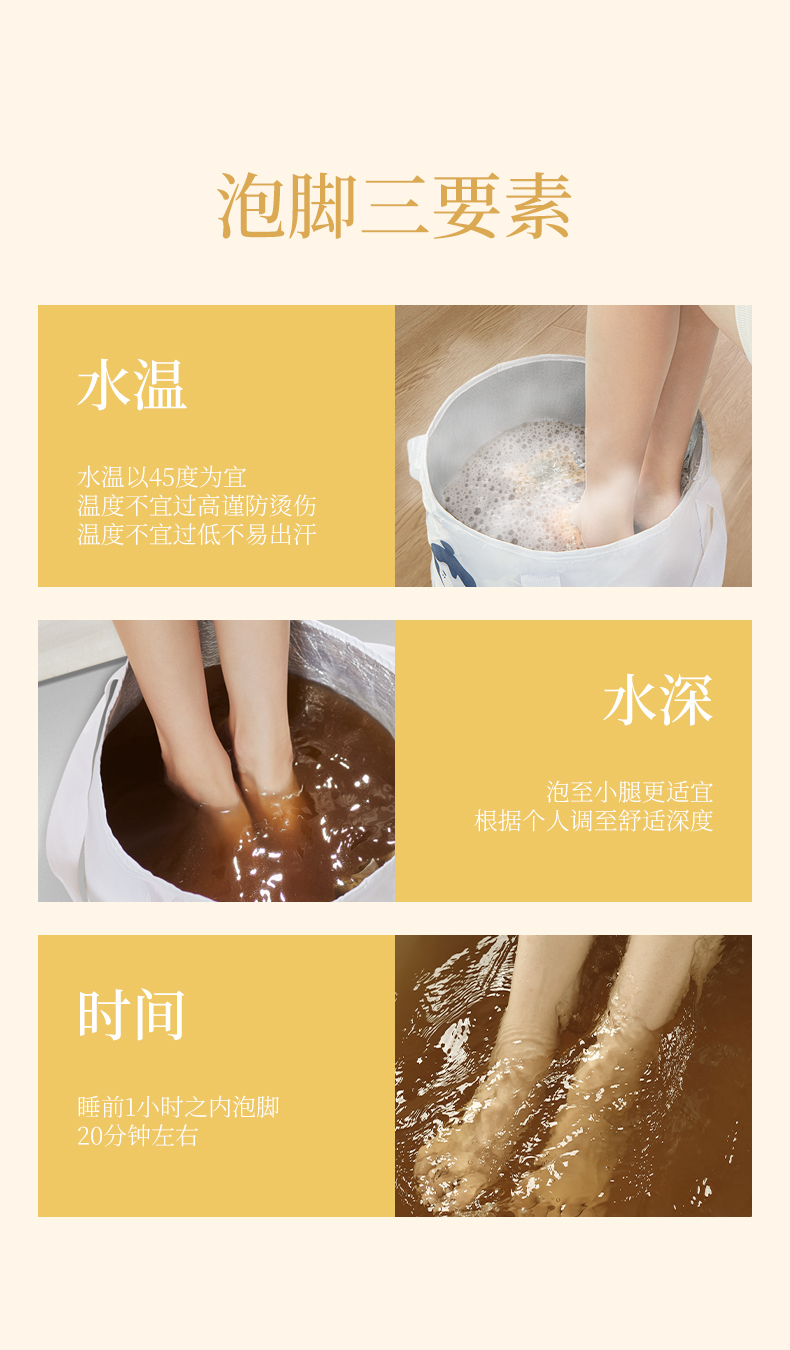 泡脚三要素

水温

水温以45度为宜
温度不宜过高谨防烫伤
温度不宜过低不易出汗

水深

泡至小腿更适宜
根据个人调至舒适深度

时间

睡前1小时之内泡脚
20分钟左右