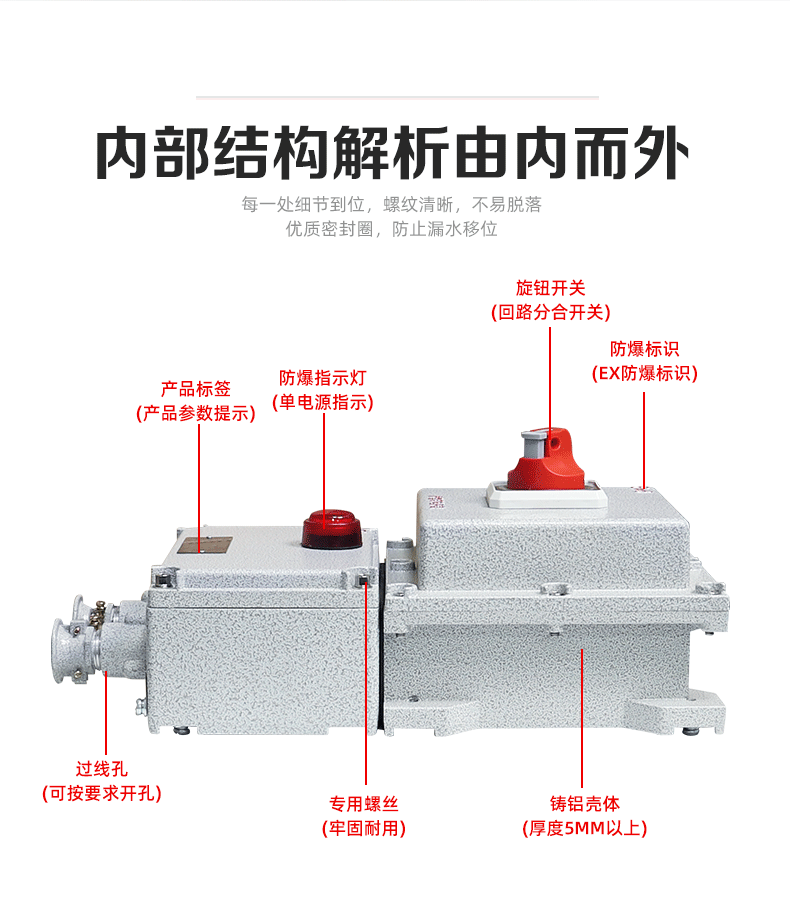 内部结构解析由内而外

每一处细节到位，螺纹清晰，不易脱落
优质密封圈，防止漏水移位

旋钮开关
(回路分合开关)

防爆标识
(EX防爆标识)

产品标签
(产品参数提示)

防爆指示灯
(单电源指示)

过线孔
(可按要求开孔)

专用螺丝
(牢固耐用)

铸铝壳体
(厚度5MM以上)