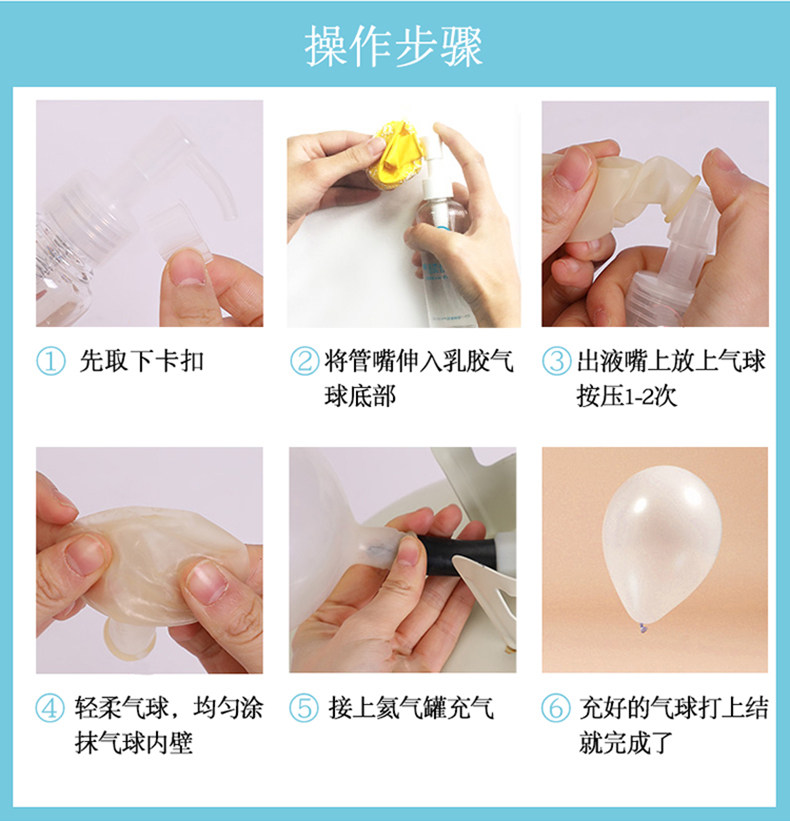 操作步骤

① 先取下卡扣

② 将管嘴伸入乳胶气球底部

③ 出液嘴上放上气球按压1-2次

④ 轻柔气球，均匀涂抹气球内壁

⑤ 接上氦气罐充气

⑥ 充好的气球打上结就完成了