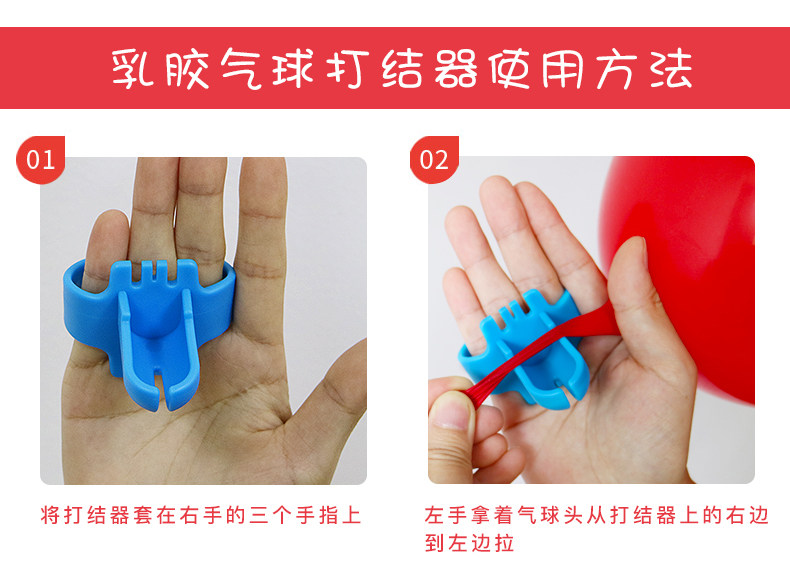 乳胶气球打结器使用方法

01

将打结器套在右手的三个手指上

02

左手拿着气球头从打结器上的右边到左边拉