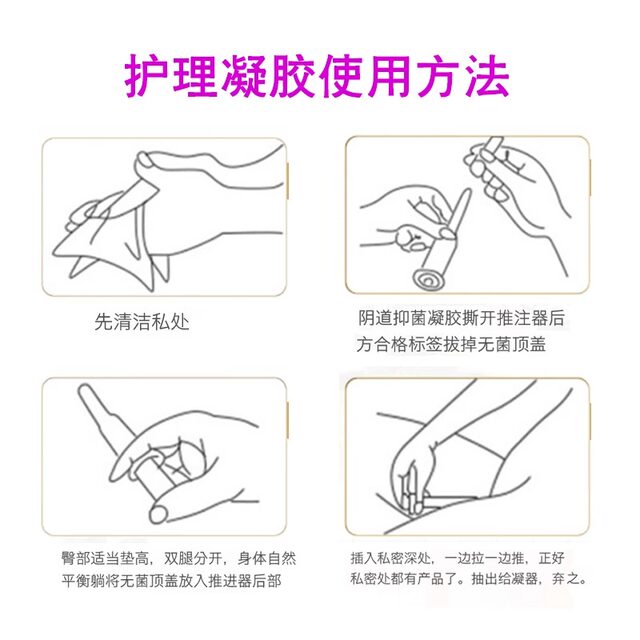 护理凝胶使用方法

先清洁私处

阴道抑菌凝胶撕开推注器后方合格标签拔掉无菌顶盖

臀部适当垫高，双腿分开，身体自然平衡躺将无菌顶盖放入推进器后部

插入私密深处，一边拉一边推，正好私密处都有产品了。抽出给凝器，弃之。