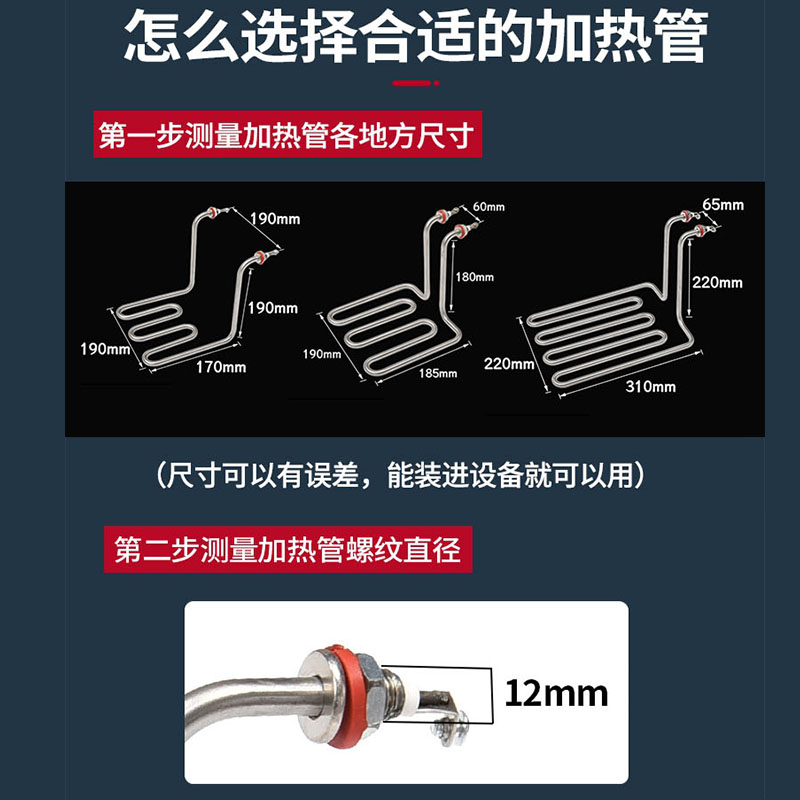 怎么选择合适的加热管

第一步测量加热管各地方尺寸

190mm
190mm
190mm
170mm

60mm
180mm
190mm
185mm

65mm
220mm
220mm
310mm

（尺寸可以有误差，能装进设备就可以用）

第二步测量加热管螺纹直径

12mm