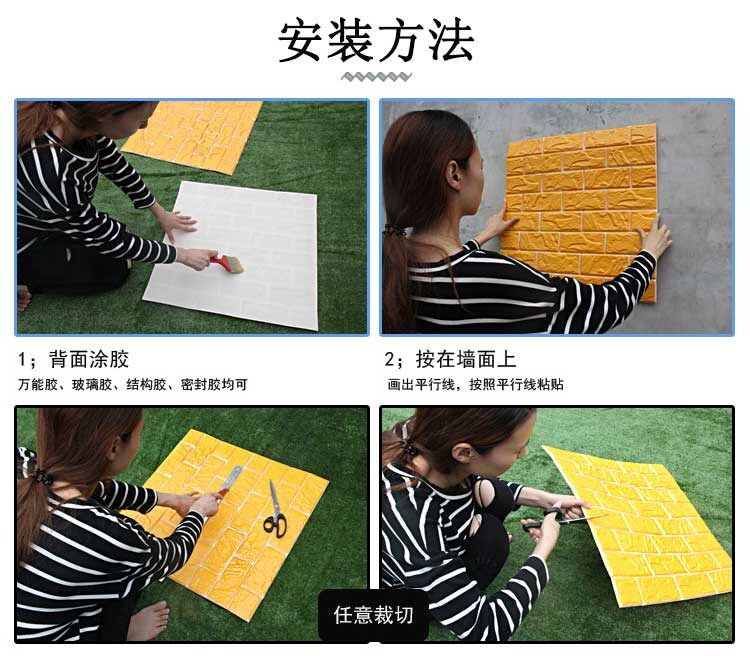 安装方法

1；背面涂胶

万能胶、玻璃胶、结构胶、密封胶均可

2；按在墙面上

画出平行线，按照平行线粘贴

任意裁切