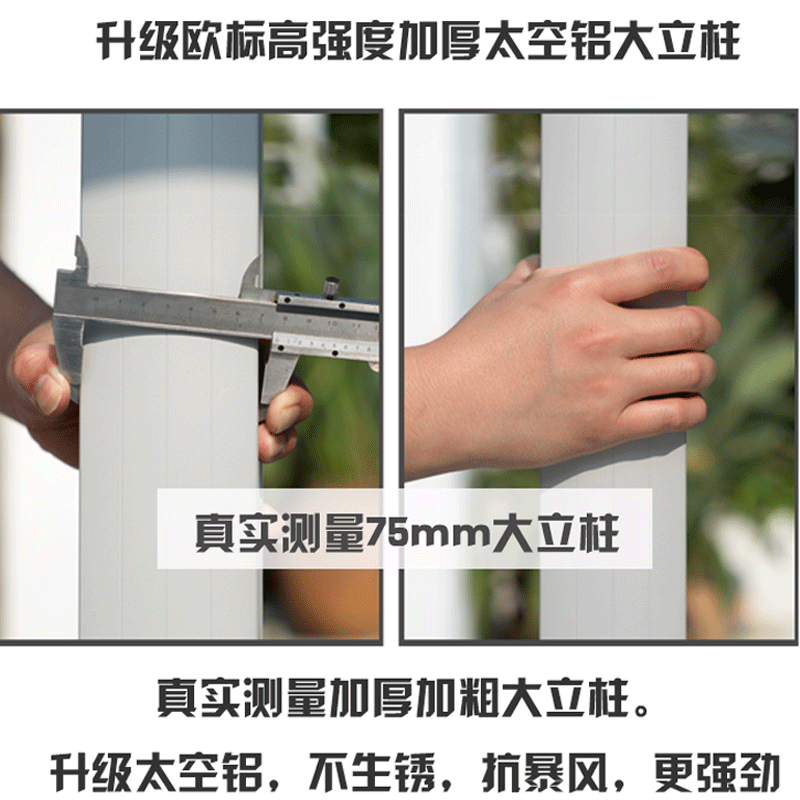 升级欧标高强度加厚太空铝大立柱

真实测量75mm大立柱

真实测量加厚加粗大立柱。

升级太空铝，不生锈，抗暴风，更强劲