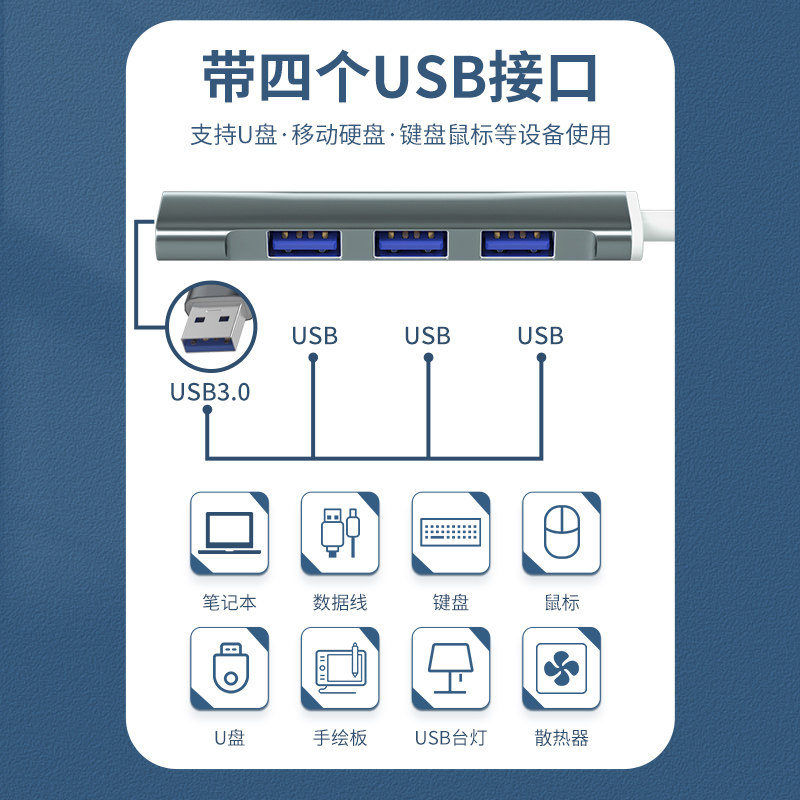 带四个USB接口

支持U盘·移动硬盘·键盘鼠标等设备使用

USB3.0

USB

USB

USB

笔记本

数据线

键盘

鼠标

U盘

手绘板

USB台灯

散热器