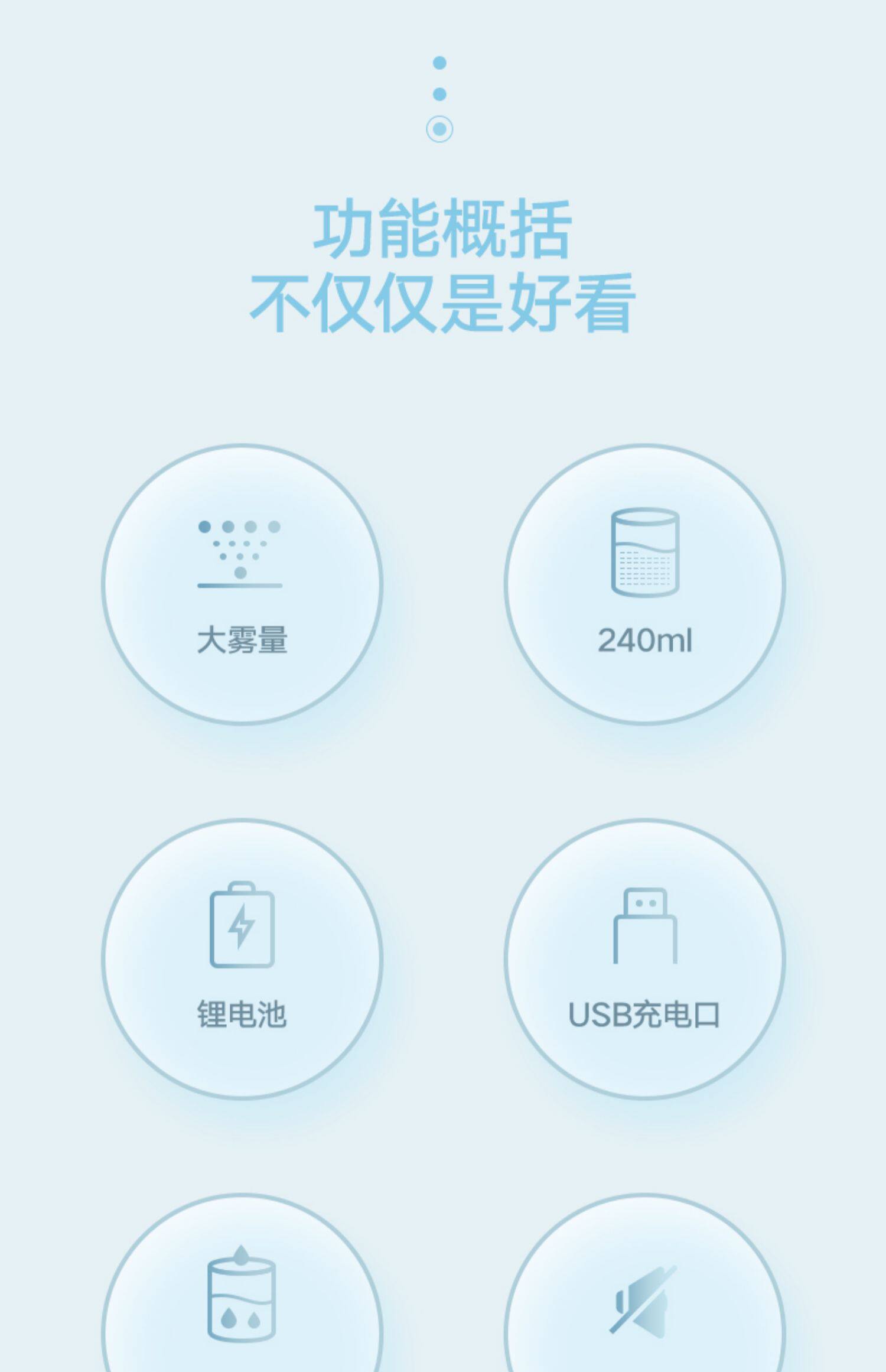 功能概括
不仅仅是好看

大雾量

240ml

锂电池

USB充电口