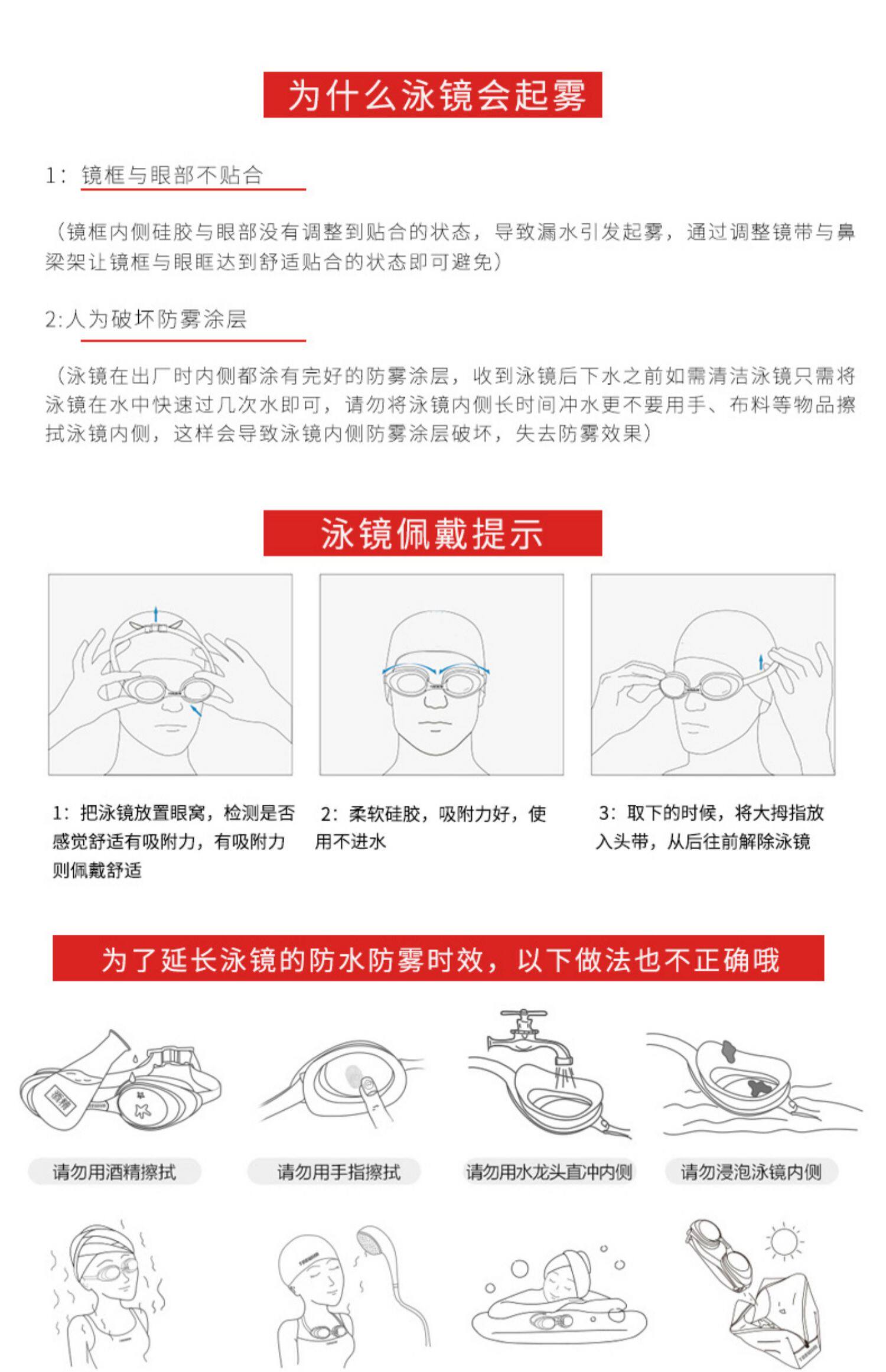 为什么泳镜会起雾

1：镜框与眼部不贴合

（镜框内侧硅胶与眼部没有调整到贴合的状态，导致漏水引发起雾，通过调整镜带与鼻梁架让镜框与眼眶达到舒适贴合的状态即可避免）

2:人为破坏防雾涂层

（泳镜在出厂时内侧都涂有完好的防雾涂层，收到泳镜后下水之前如需清洁泳镜只需将泳镜在水中快速过几次水即可，请勿将泳镜内侧长时间冲水更不要用手、布料等物品擦拭泳镜内侧，这样会导致泳镜内侧防雾涂层破坏，失去防雾效果）

泳镜佩戴提示

1：把泳镜放置眼窝，检测是否感觉舒适有吸附力，有吸附力则佩戴舒适

2：柔软硅胶，吸附力好，使用不进水

3：取下的时候，将大拇指放入头带，从后往前解除泳镜

为了延长泳镜的防水防雾时效，以下做法也不正确哦

酒精

请勿用酒精擦拭

请勿用手指擦拭

请勿用水龙头直冲内侧

请勿浸泡泳镜内侧