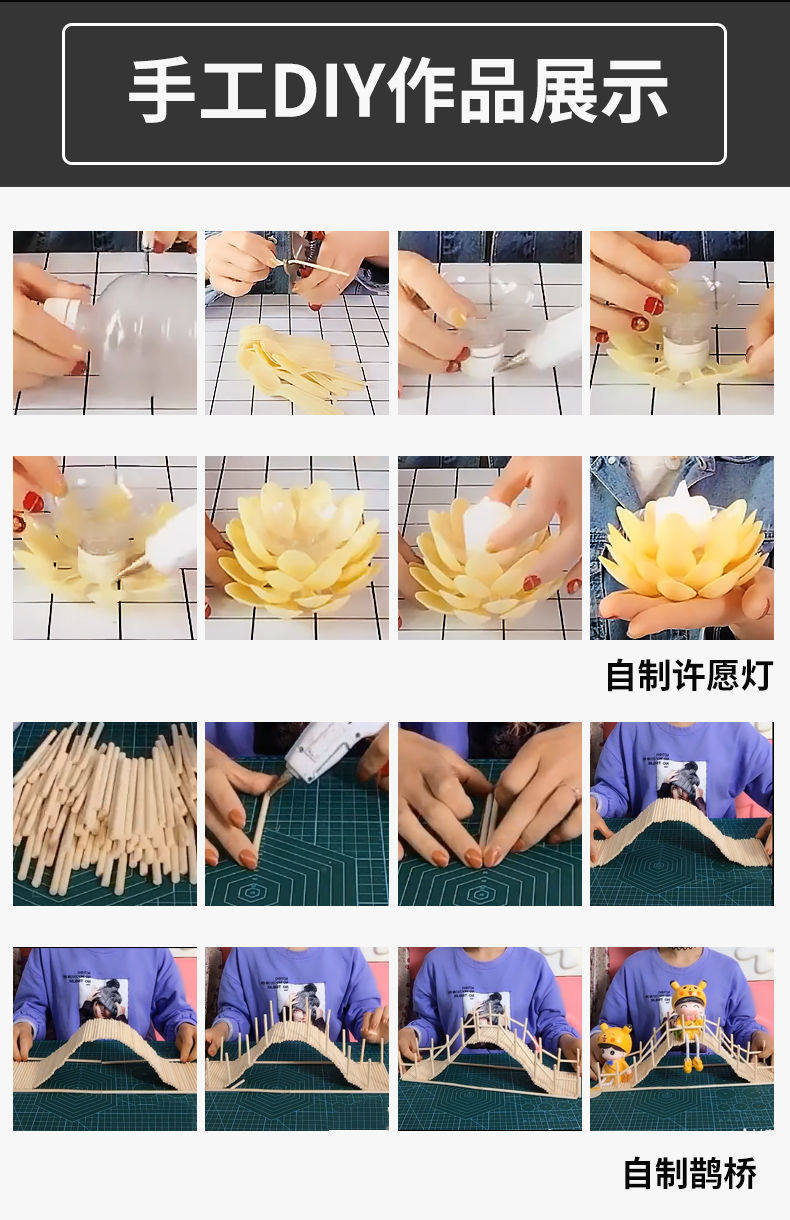 手工DIY作品展示

自制许愿灯

自制鹊桥