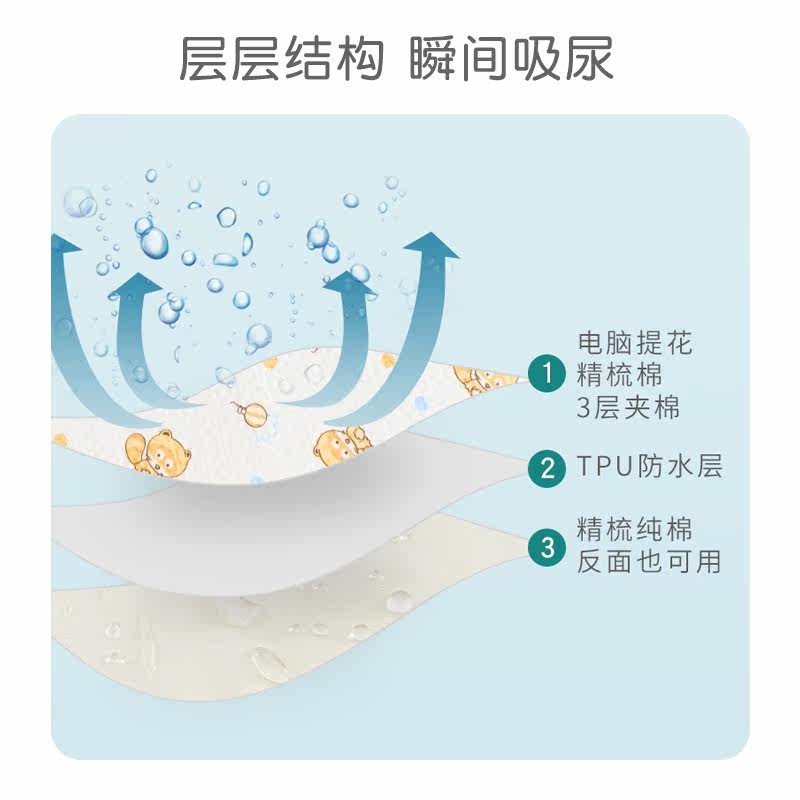 层层结构 瞬间吸尿

1 电脑提花 精梳棉 3层夹棉

2 TPU防水层

3 精梳纯棉 反面也可用