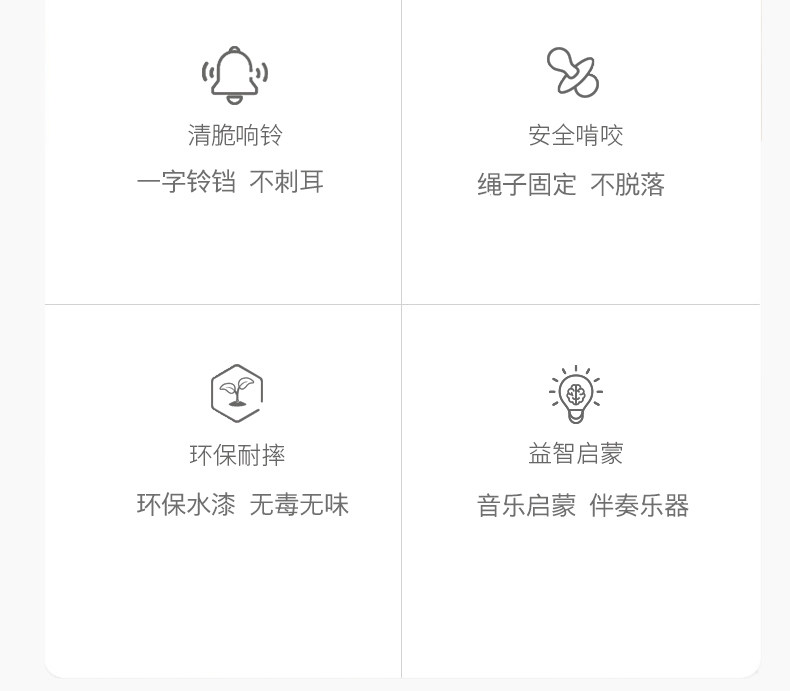 清脆响铃

一字铃铛 不刺耳

安全啃咬

绳子固定 不脱落

环保耐摔

环保水漆 无毒无味

益智启蒙

音乐启蒙 伴奏乐器