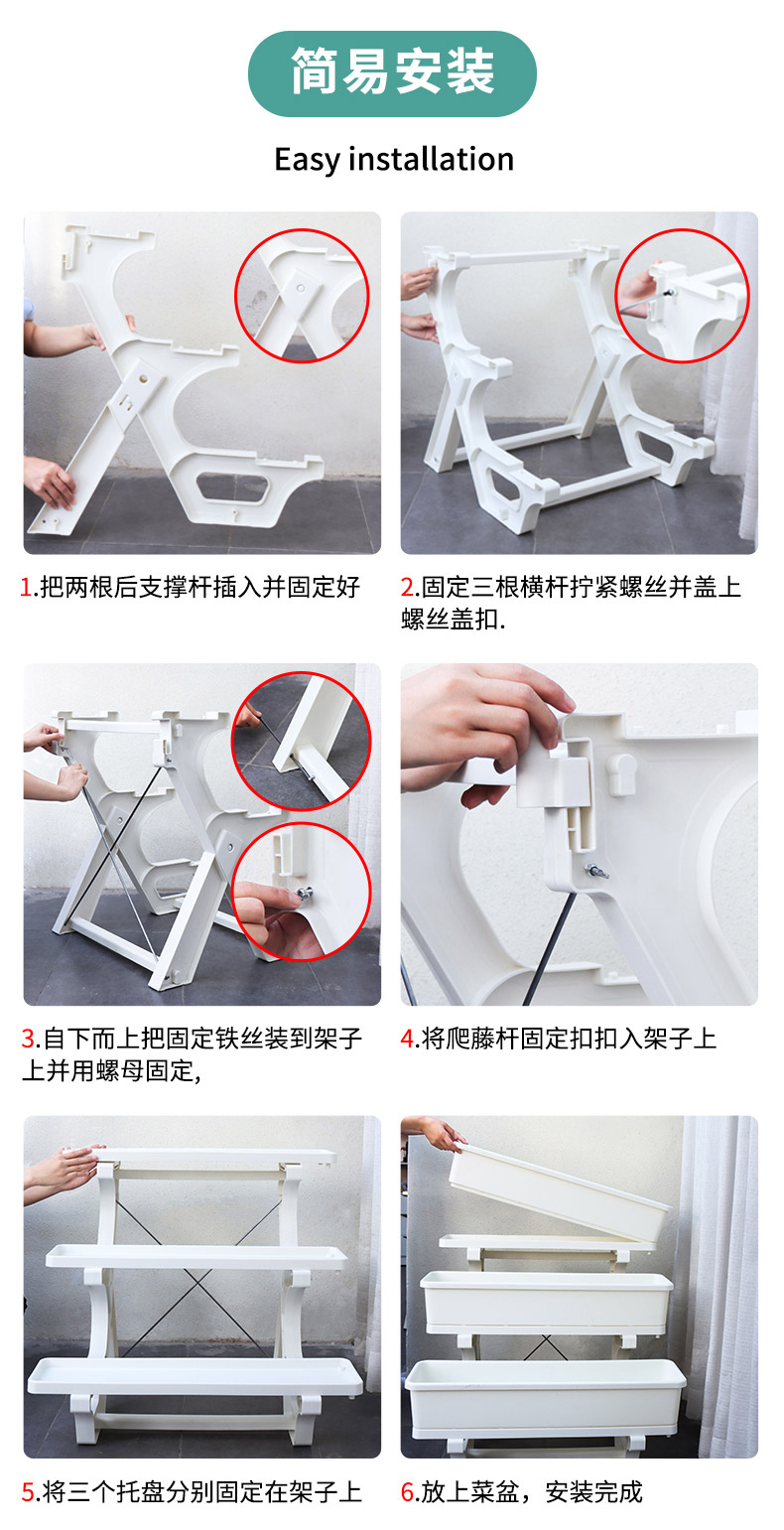 简易安装

Easy installation

1.把两根后支撑杆插入并固定好

2.固定三根横杆拧紧螺丝并盖上螺丝盖扣.

3.自下而上把固定铁丝装到架子上并用螺母固定,

4.将爬藤杆固定扣扣入架子上

5.将三个托盘分别固定在架子上

6.放上菜盆，安装完成